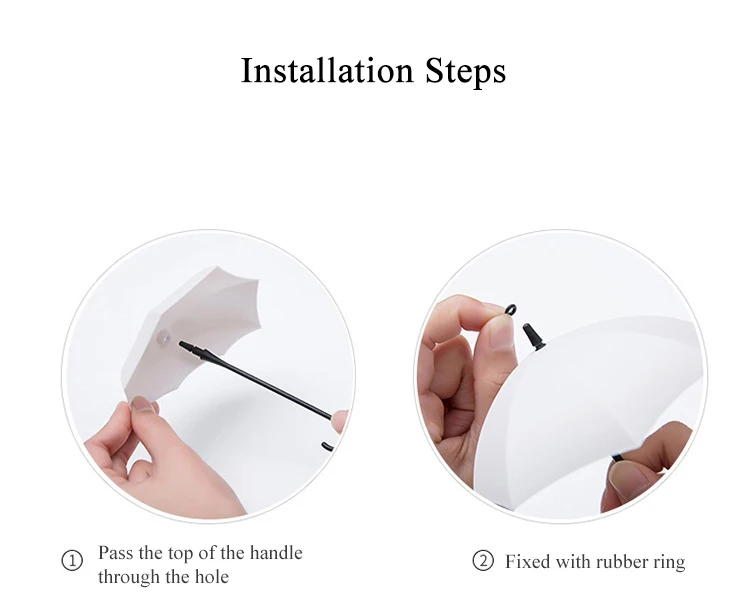 Installation Steps

① Pass the top of the handle through the hole

② Fixed with rubber ring