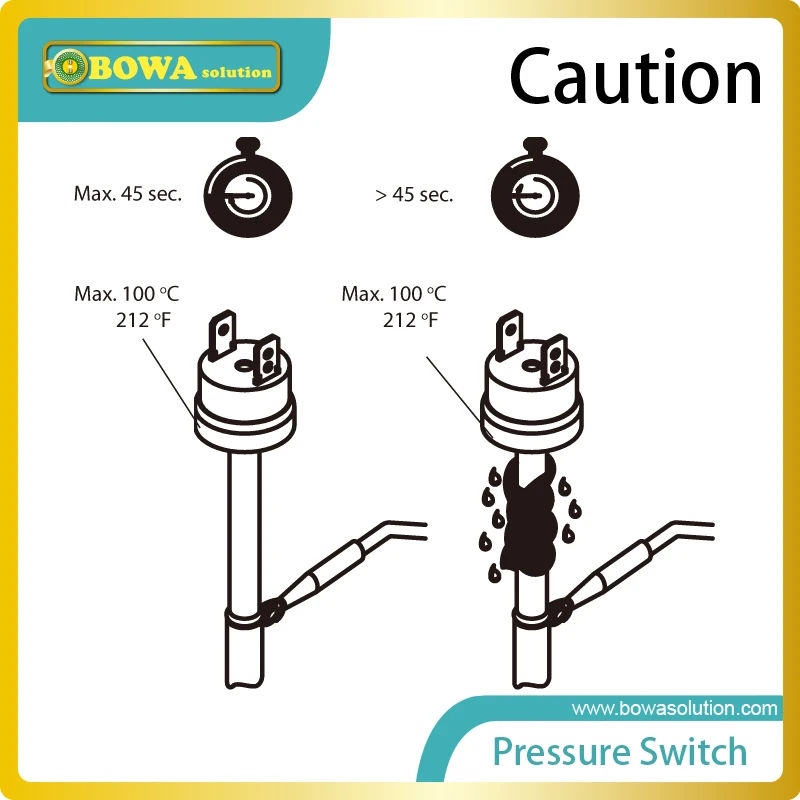 BOWA solution

Caution

Max. 45 sec.

> 45 sec.

Max. 100 °C
212 °F

Max. 100 °C
212 °F

www.bowasolution.com

Pressure Switch