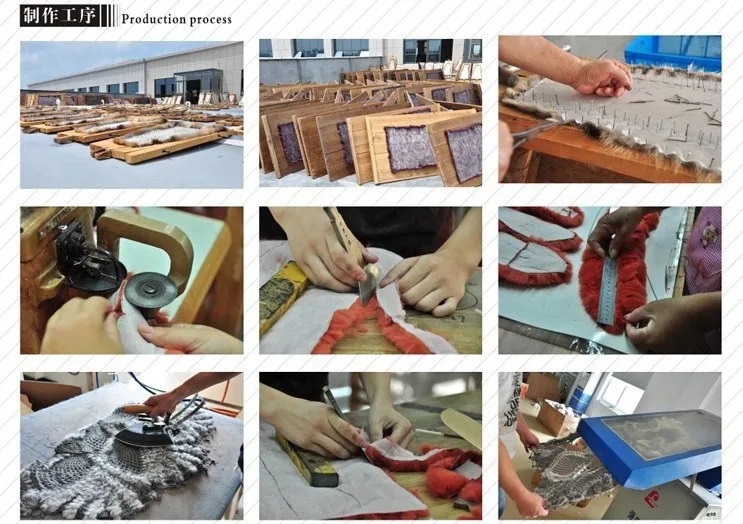 制作工序 Production process