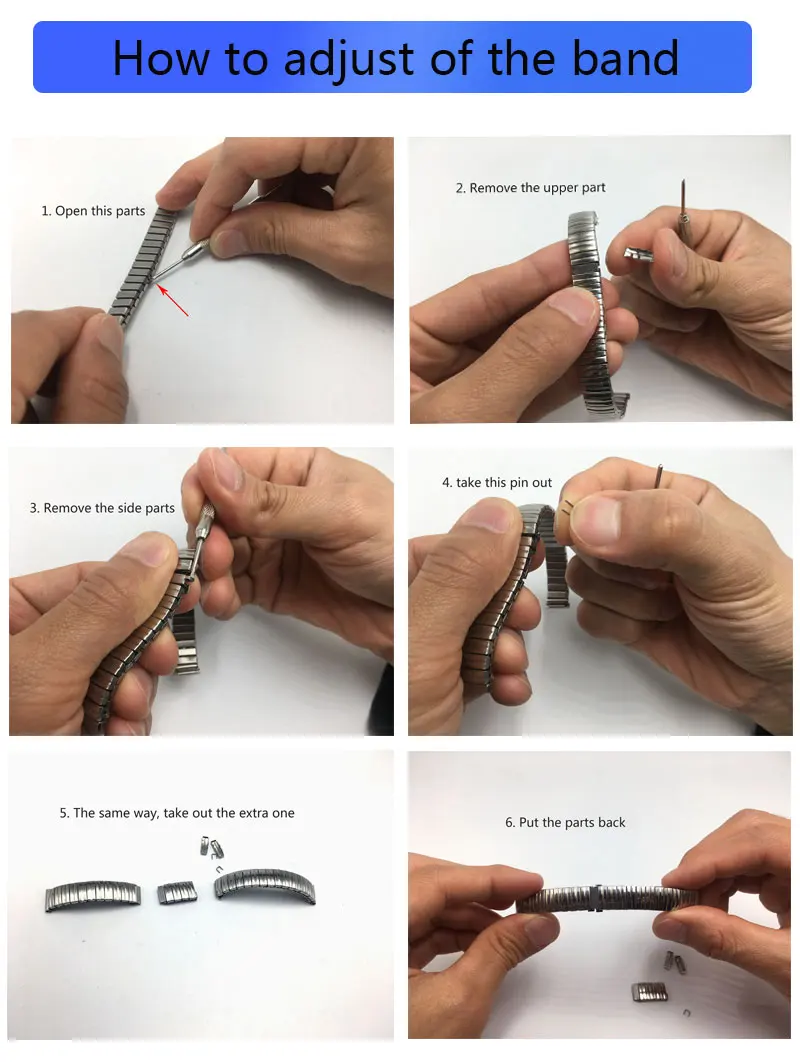 How to adjust of the band

1. Open this parts

2. Remove the upper part

3. Remove the side parts

4. take this pin out

5. The same way, take out the extra one

6. Put the parts back