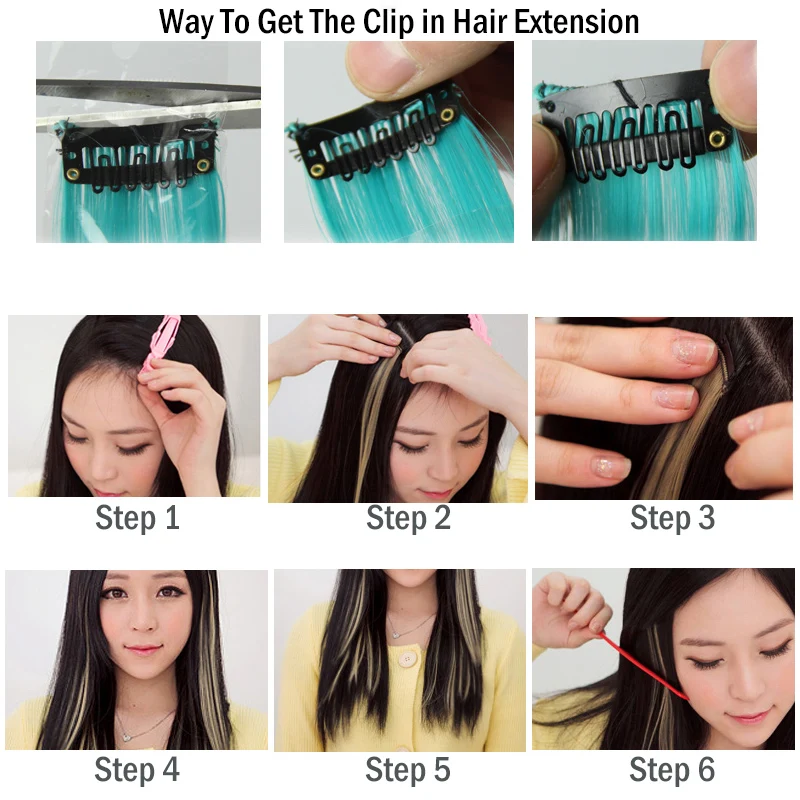 Way To Get The Clip in Hair Extension

Step 1

Step 2

Step 3

Step 4

Step 5

Step 6