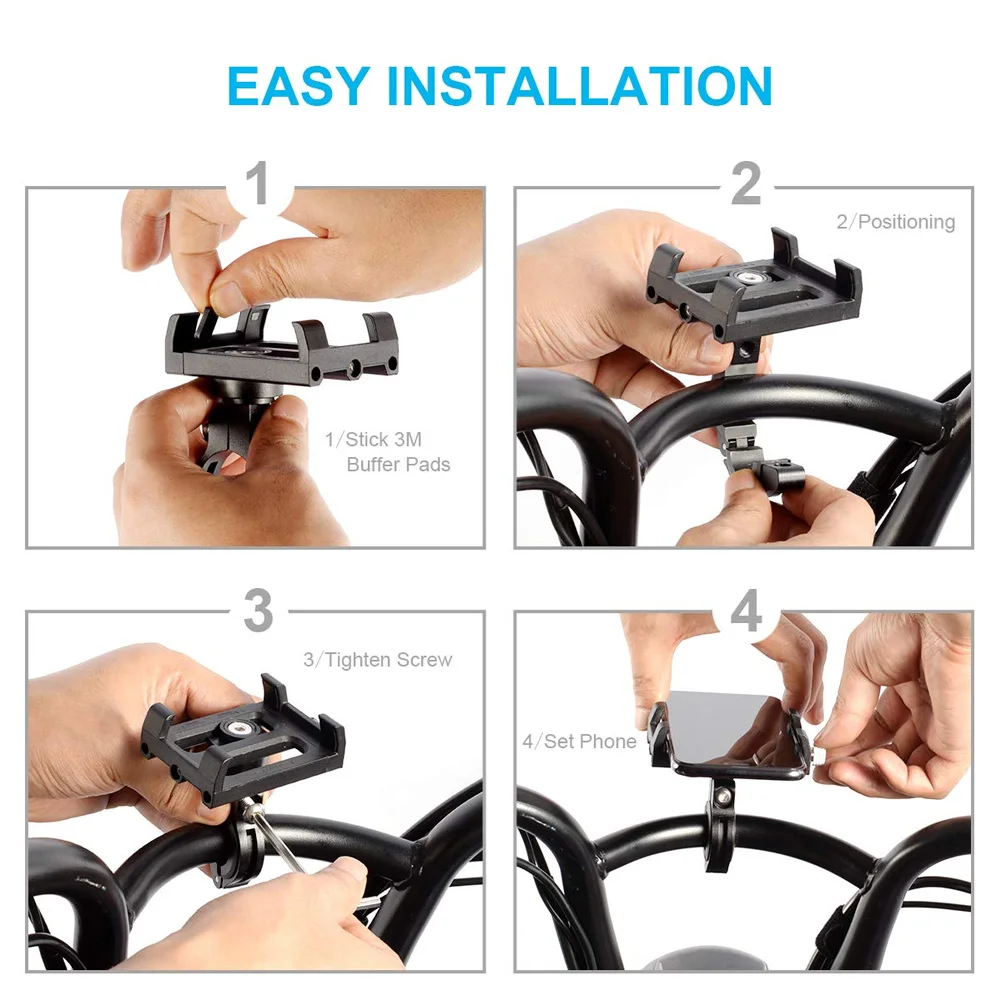 EASY INSTALLATION

1

1/Stick 3M Buffer Pads

2

2/Positioning

3

3/Tighten Screw

4

4/Set Phone