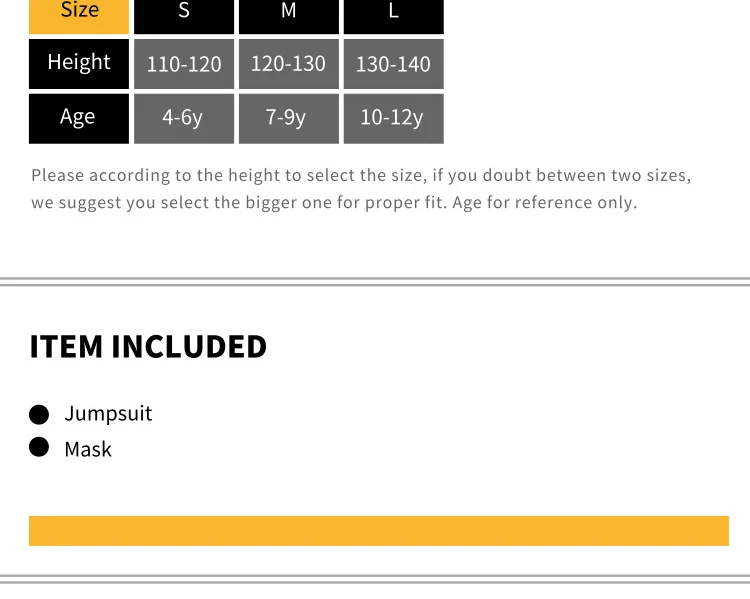 | Size | S | M | L |
|---|---|---|---|
| Height | 110-120 | 120-130 | 130-140 |
| Age | 4-6y | 7-9y | 10-12y |

Please according to the height to select the size, if you doubt between two sizes, we suggest you select the bigger one for proper fit. Age for reference only.

ITEM INCLUDED

• Jumpsuit
• Mask