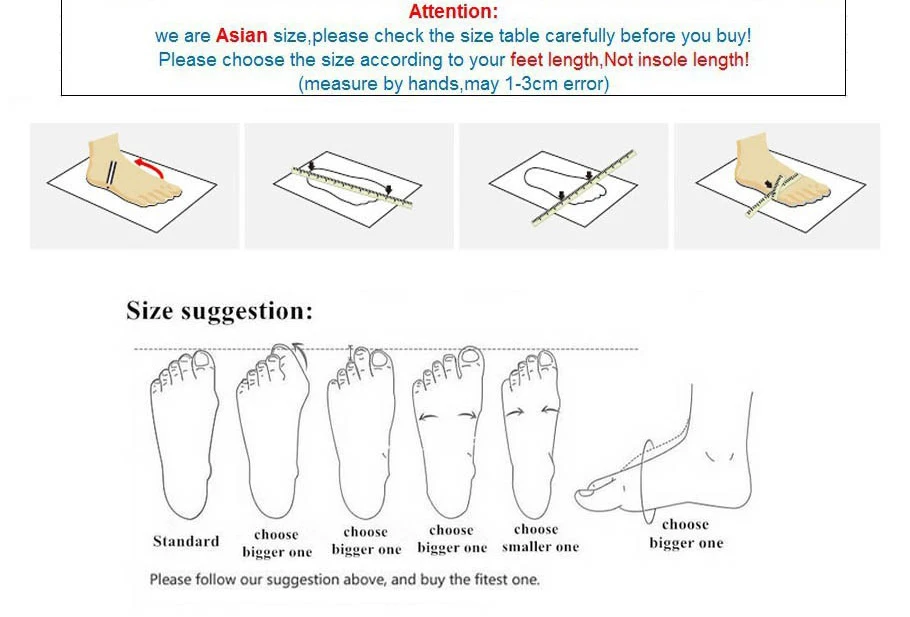 Attention:
we are Asian size,please check the size table carefully before you buy!
Please choose the size according to your feet length,Not insole length!
(measure by hands,may 1-3cm error)

Size suggestion:

Standard

choose bigger one

choose bigger one

choose bigger one

choose smaller one

choose bigger one

Please follow our suggestion above, and buy the fitest one.