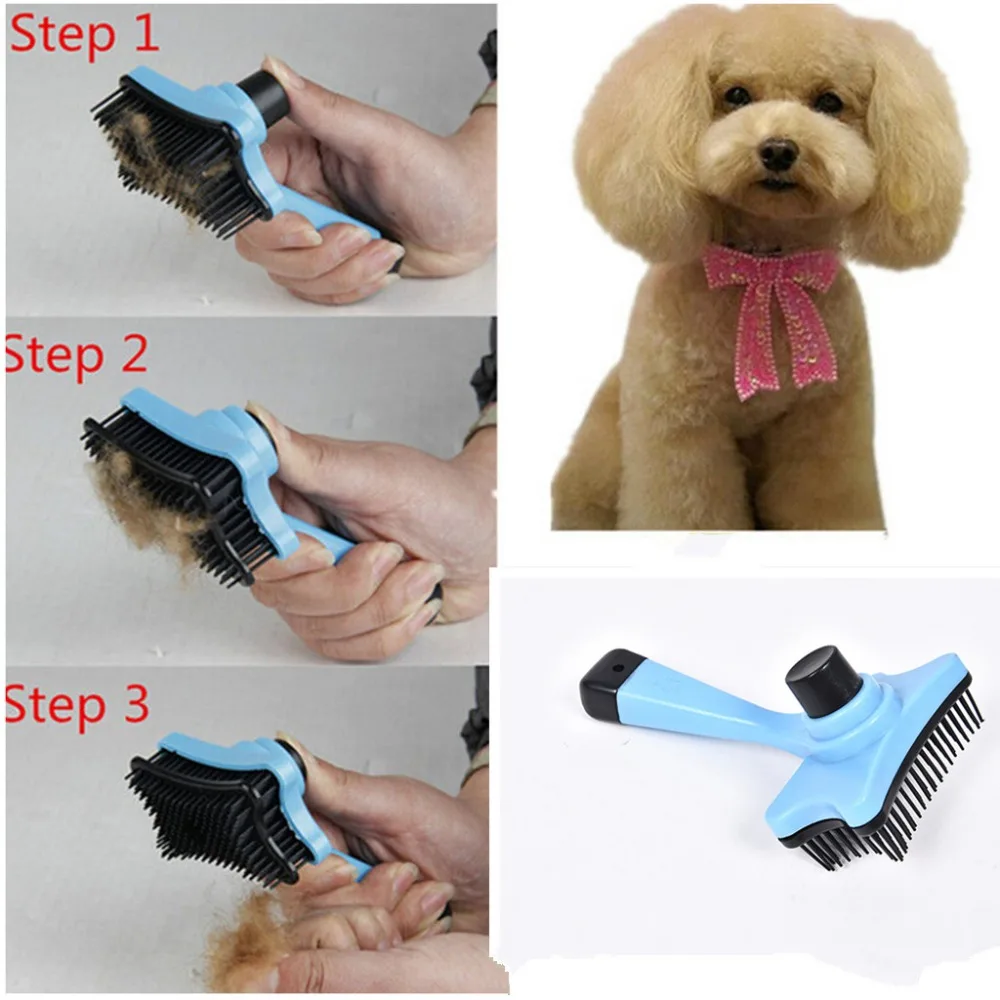 Step 1

Step 2

Step 3