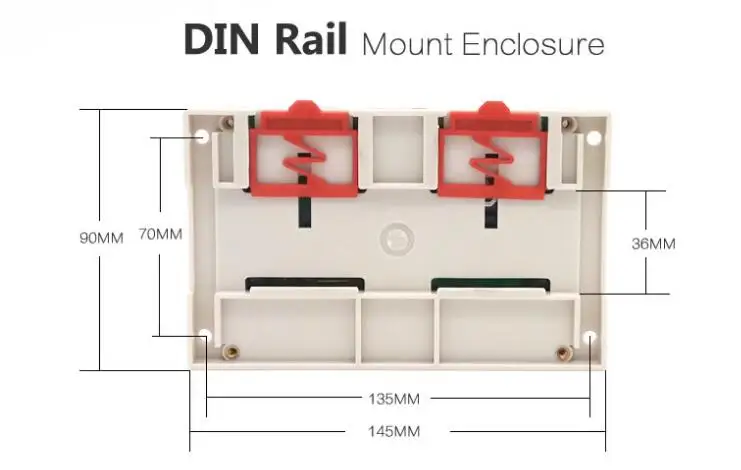 DIN Rail Mount Enclosure

90MM

70MM

36MM

135MM

145MM