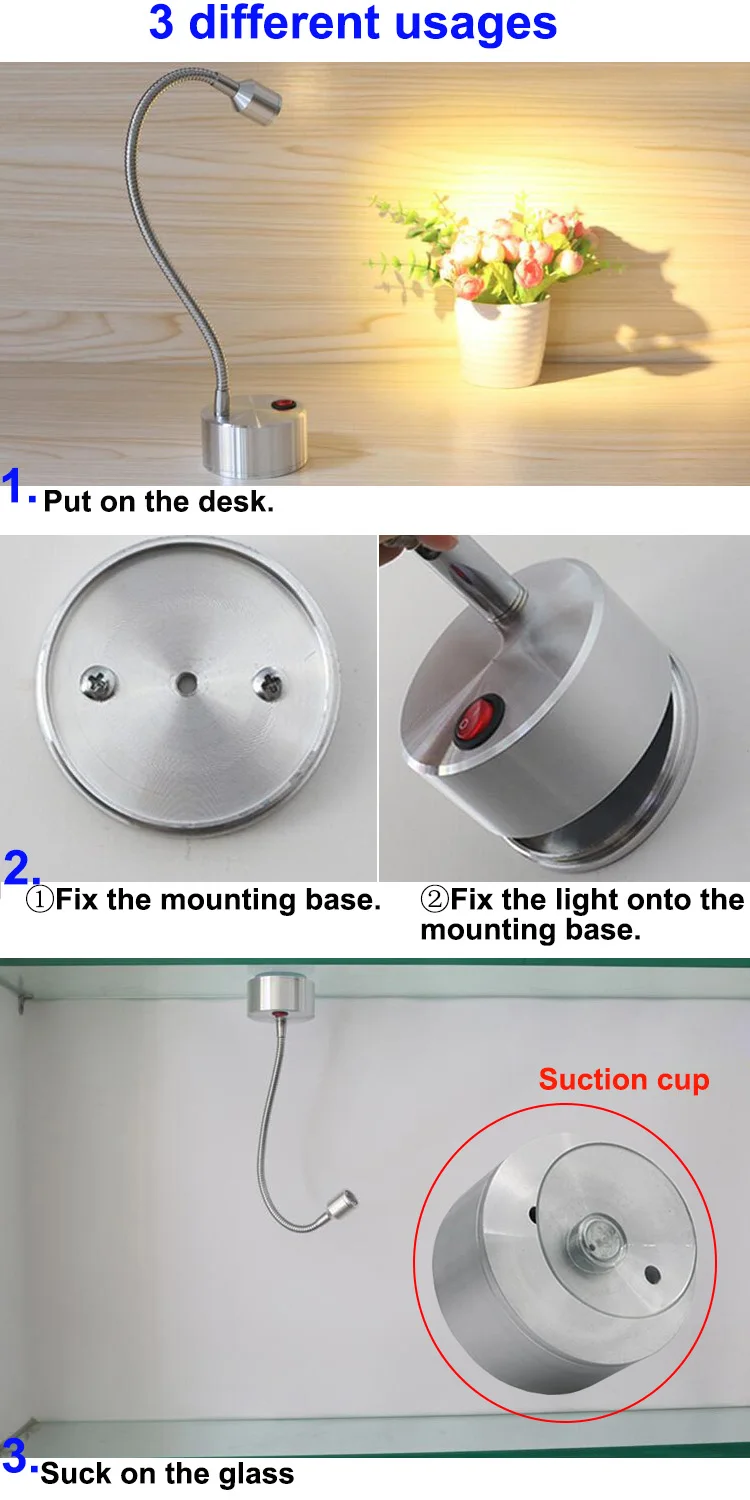 3 different usages

1. Put on the desk.

2.
①Fix the mounting base.
②Fix the light onto the mounting base.

Suction cup

3. Suck on the glass