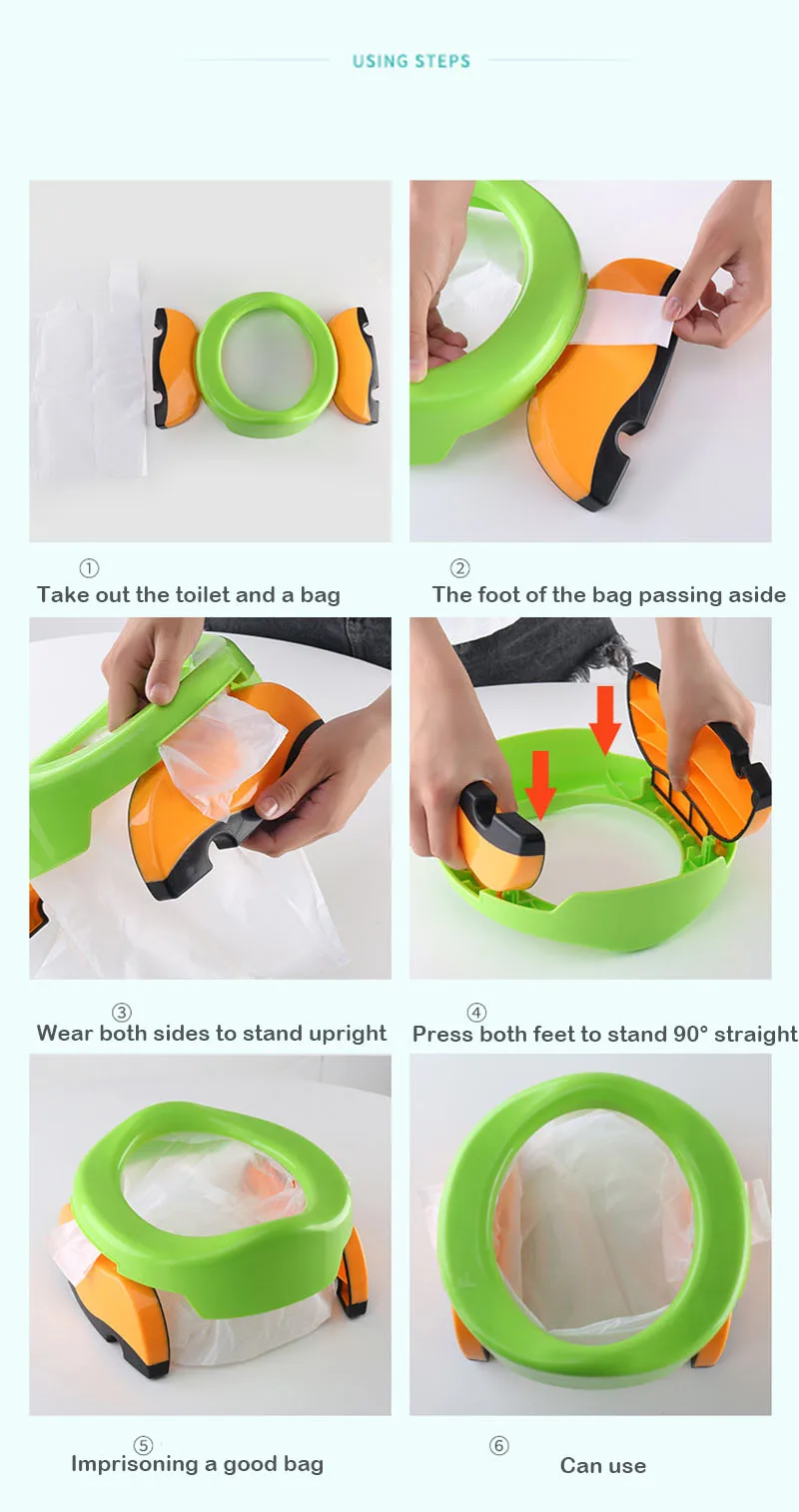 USING STEPS

①
Take out the toilet and a bag

②
The foot of the bag passing aside

③
Wear both sides to stand upright

④
Press both feet to stand 90° straight

⑤
Imprisoning a good bag

⑥
Can use