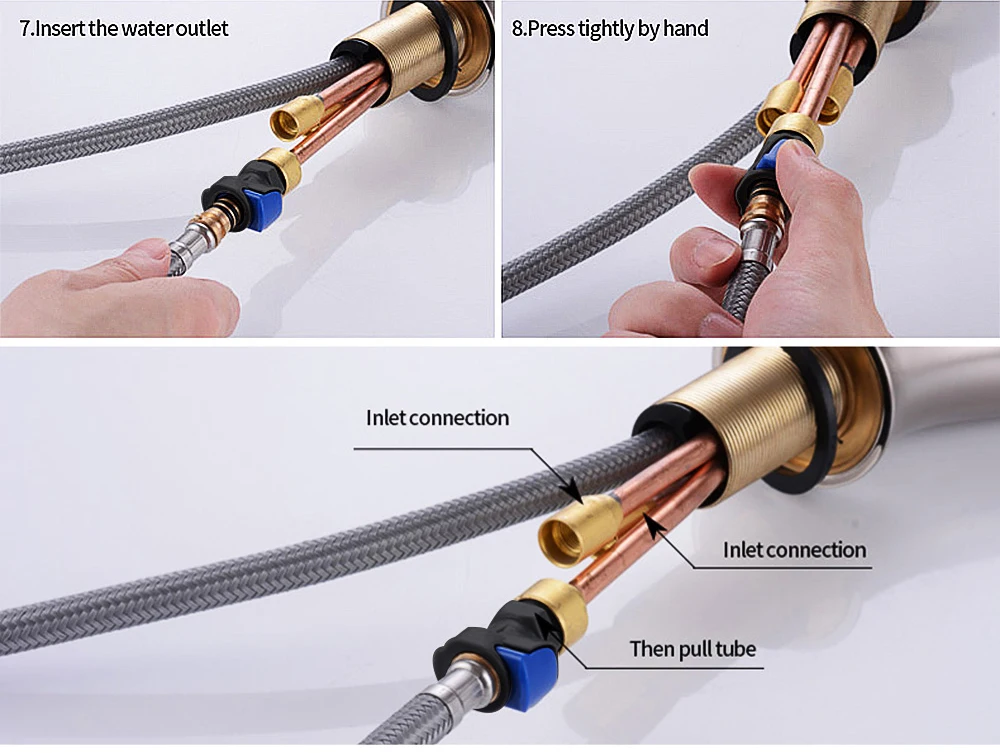 7.Insert the water outlet

8.Press tightly by hand

Inlet connection

Inlet connection

Then pull tube