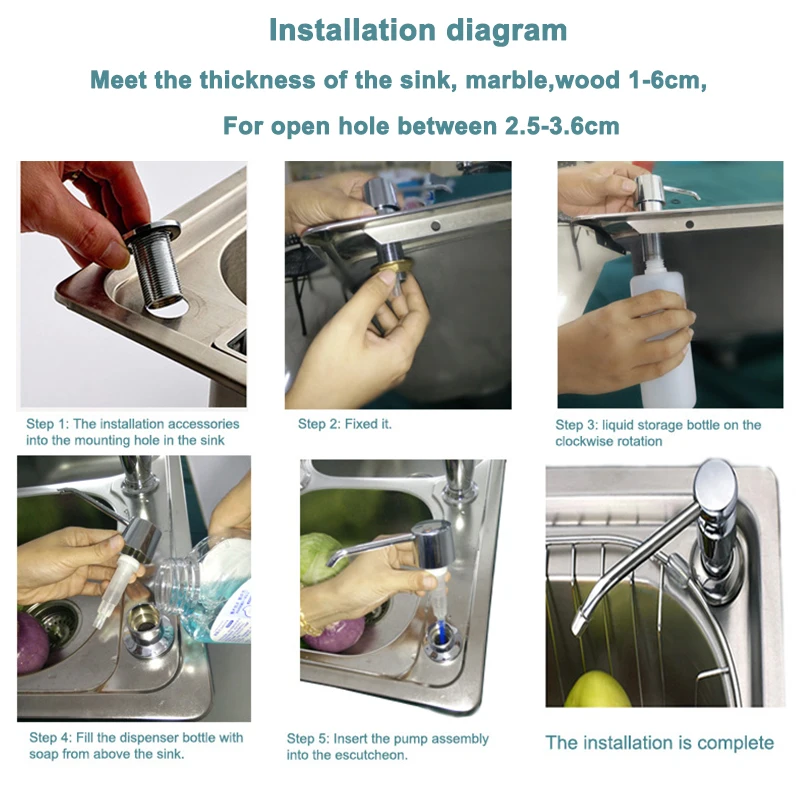 Installation diagram

Meet the thickness of the sink, marble,wood 1-6cm,

For open hole between 2.5-3.6cm

Step 1: The installation accessories into the mounting hole in the sink

Step 2: Fixed it.

Step 3: liquid storage bottle on the clockwise rotation

Step 4: Fill the dispenser bottle with soap from above the sink.

Step 5: Insert the pump assembly into the escutcheon.

The installation is complete