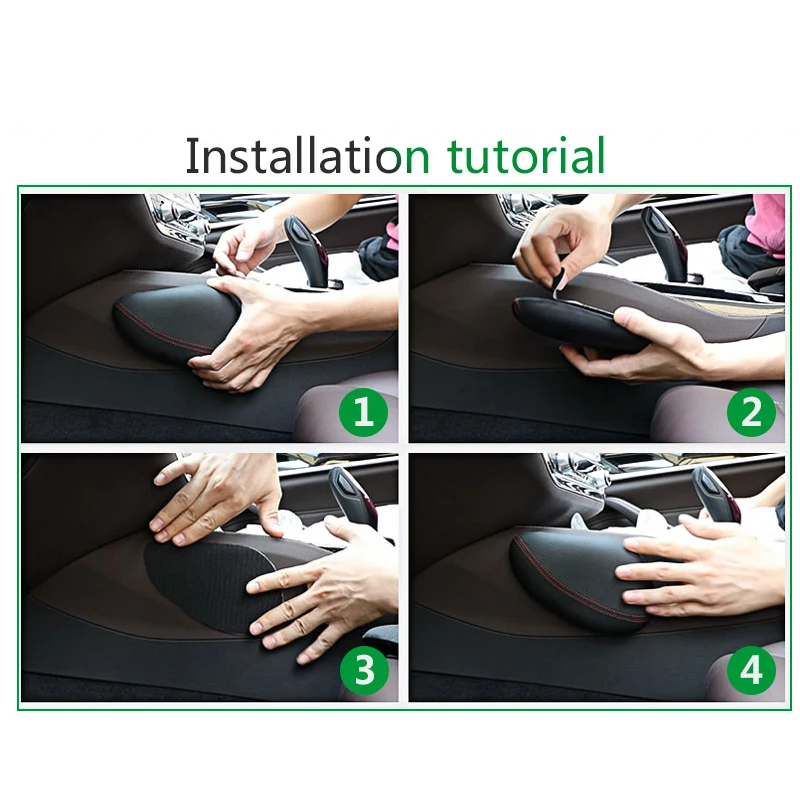 Installation tutorial

1

2

3

4