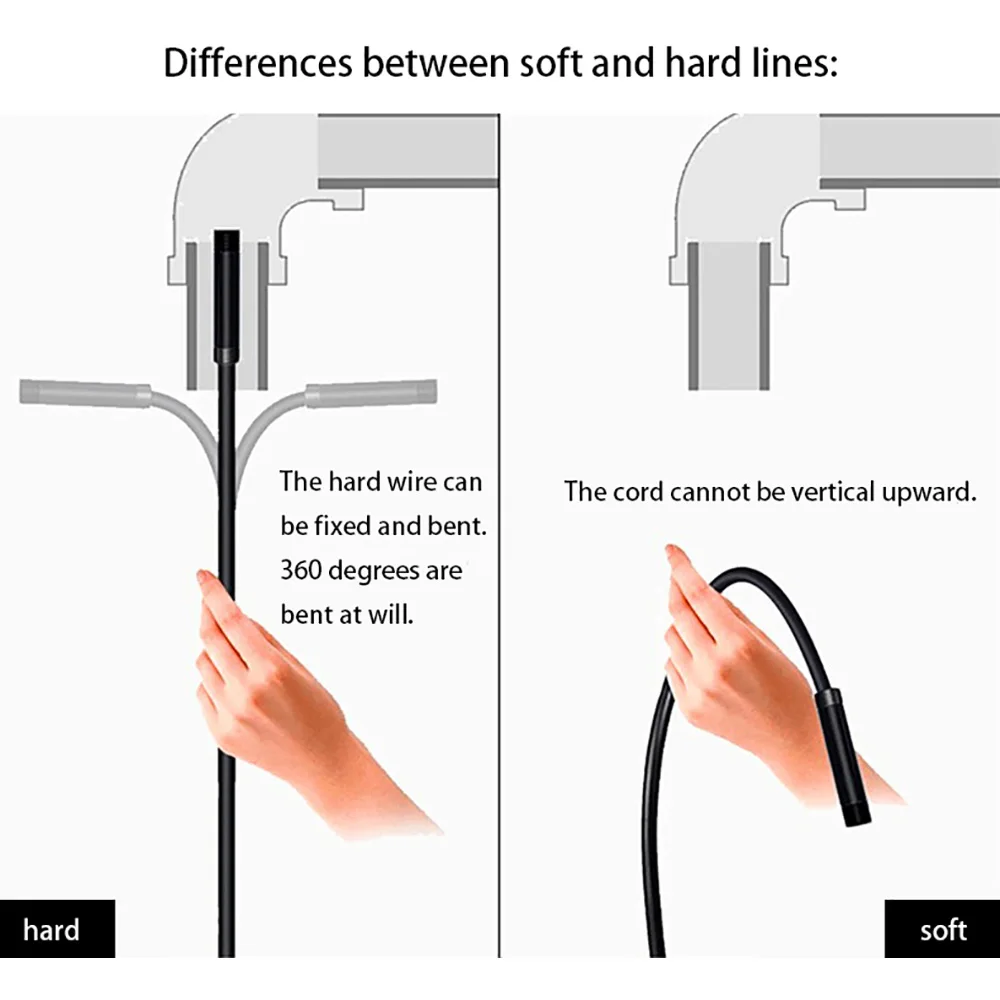 Differences between soft and hard lines:

The hard wire can be fixed and bent. 360 degrees are bent at will.

hard

The cord cannot be vertical upward.

soft