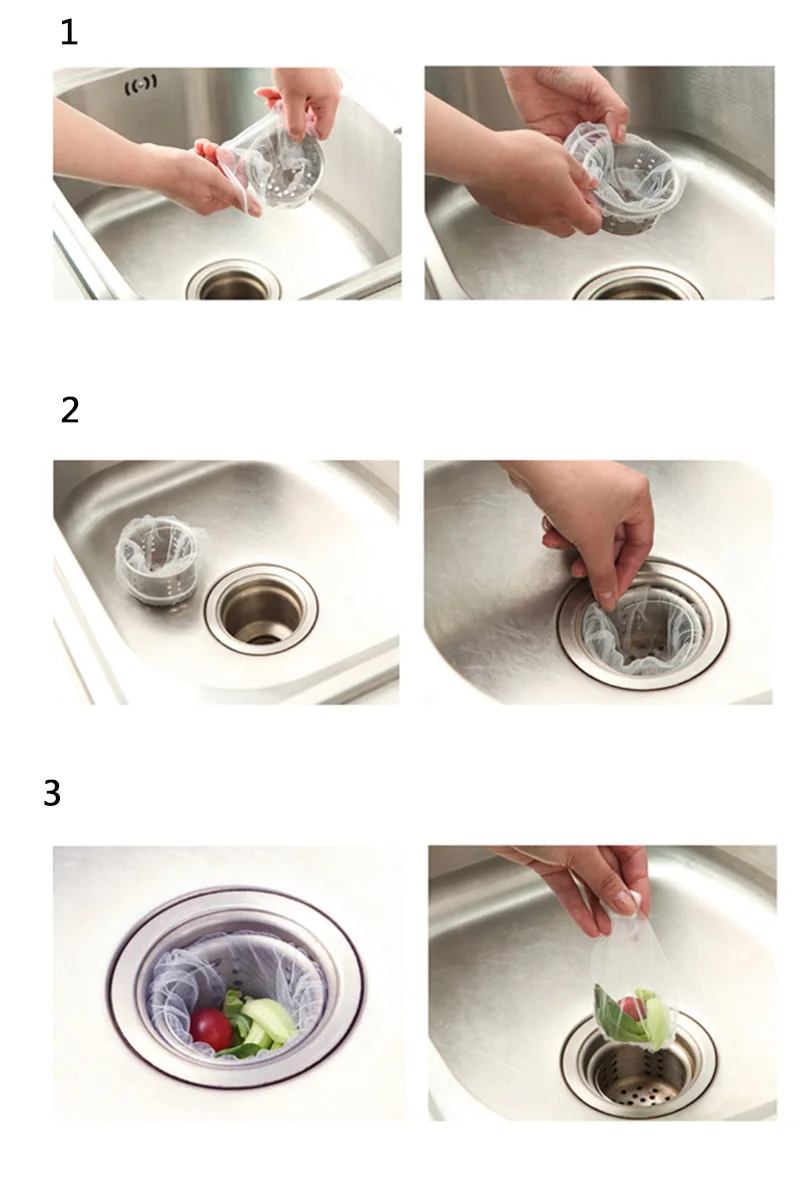 1

2

3