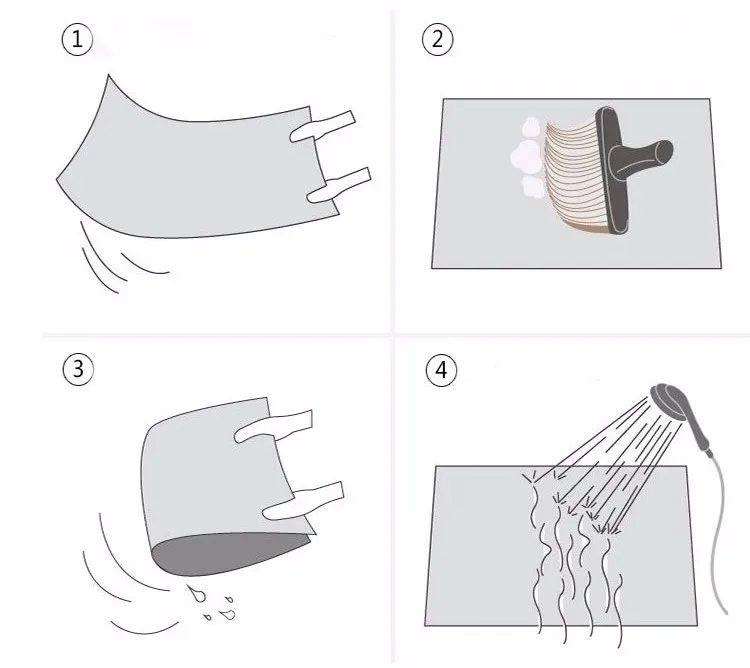 ①

②

③

④