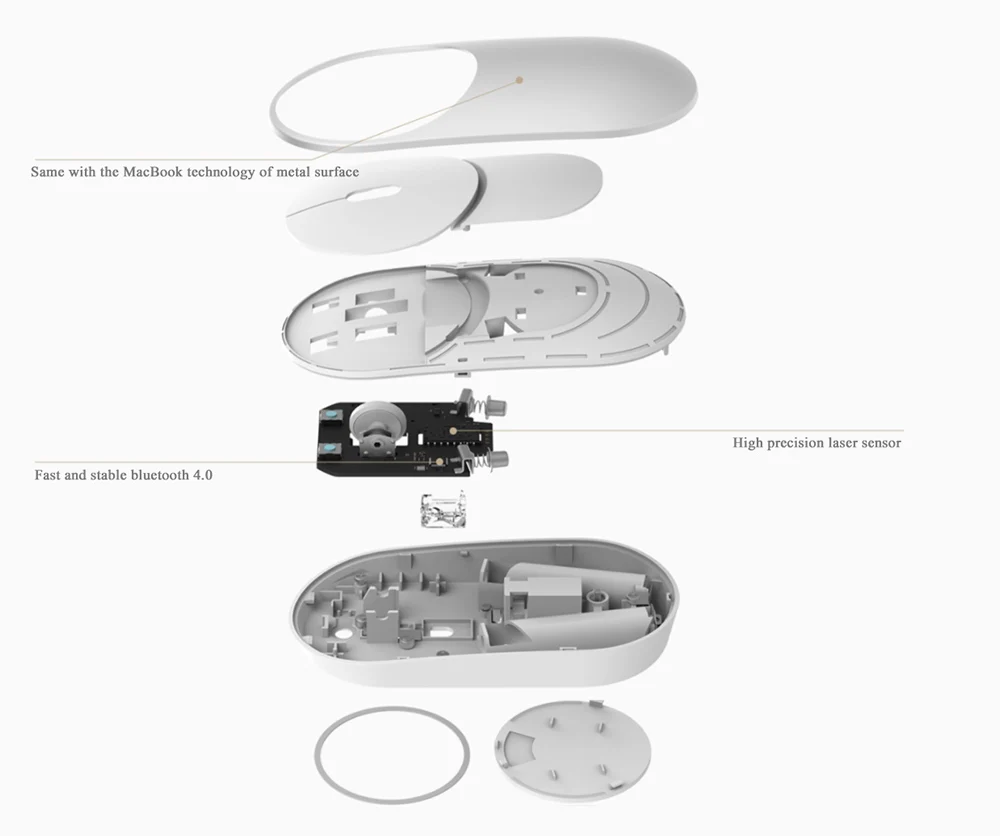 Same with the MacBook technology of metal surface

High precision laser sensor

Fast and stable bluetooth 4.0