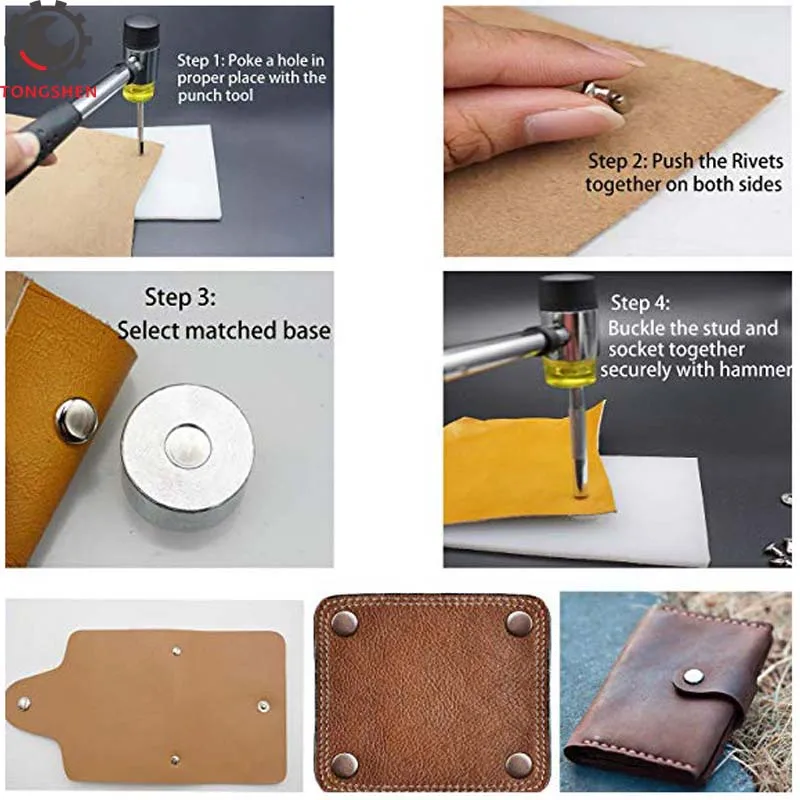 TONGSHEN

Step 1: Poke a hole in proper place with the punch tool

Step 2: Push the Rivets together on both sides

Step 3: Select matched base

Step 4: Buckle the stud and socket together securely with hammer