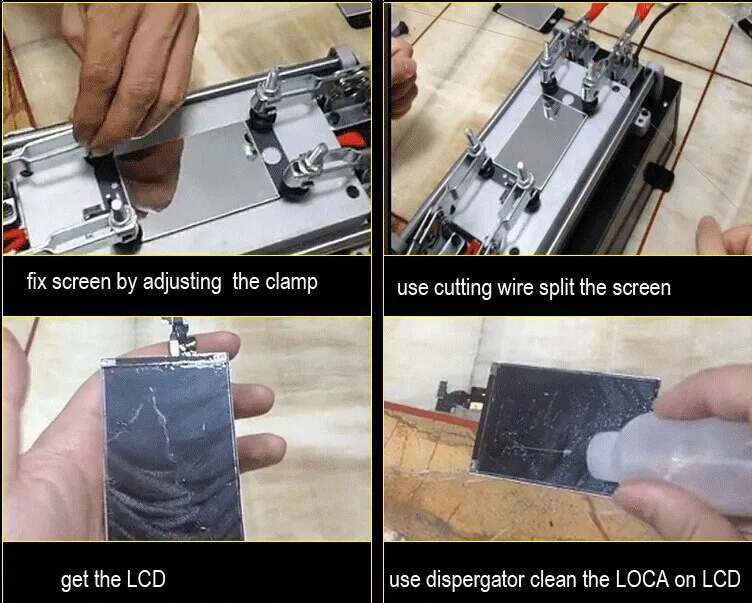 fix screen by adjusting the clamp

use cutting wire split the screen

get the LCD

use dispergator clean the LOCA on LCD