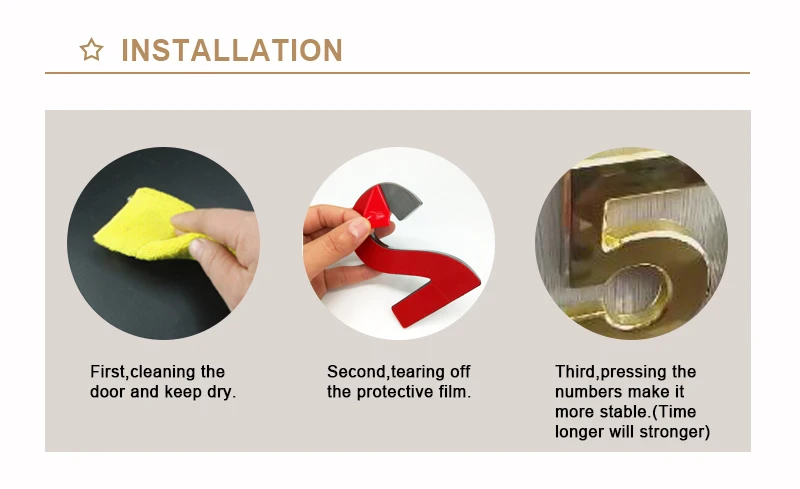 INSTALLATION

First,cleaning the door and keep dry.

Second,tearing off the protective film.

Third,pressing the numbers make it more stable.(Time longer will stronger)