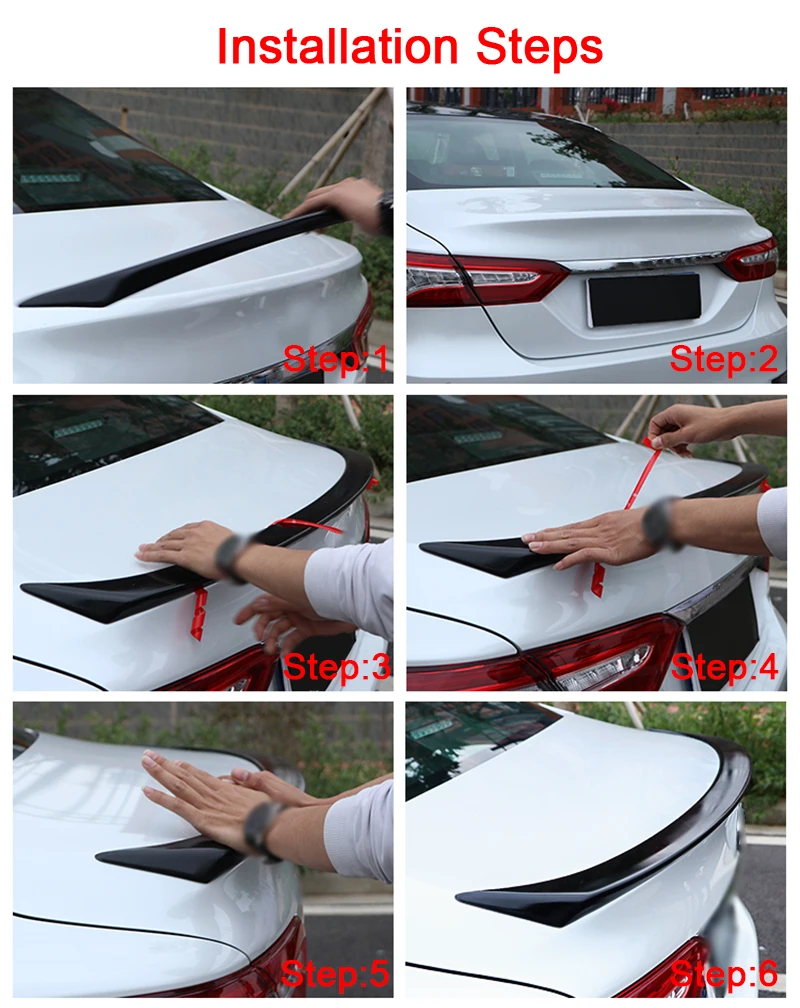 Installation Steps

Step:1

Step:2

Step:3

Step:4

Step:5

Step:6