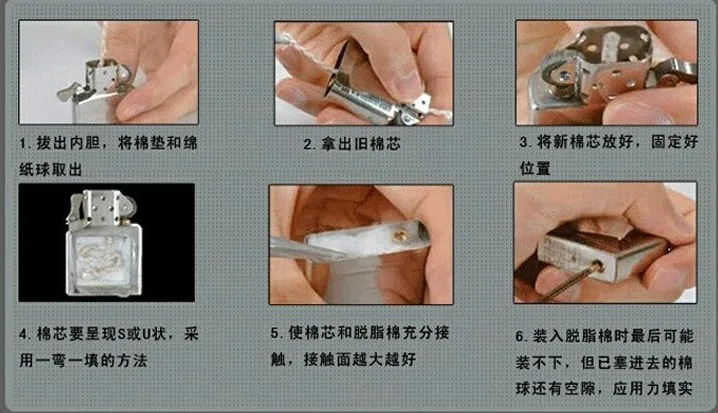 1. 拔出内胆，将棉垫和绵纸球取出

2. 拿出旧棉芯

3. 将新棉芯放好，固定好位置

4. 棉芯要呈现S或U状，采用一弯一填的方法

5. 使棉芯和脱脂棉充分接触，接触面越大越好

6. 装入脱脂棉时最后可能装不下，但已塞进去的棉球还有空隙，应用力填实