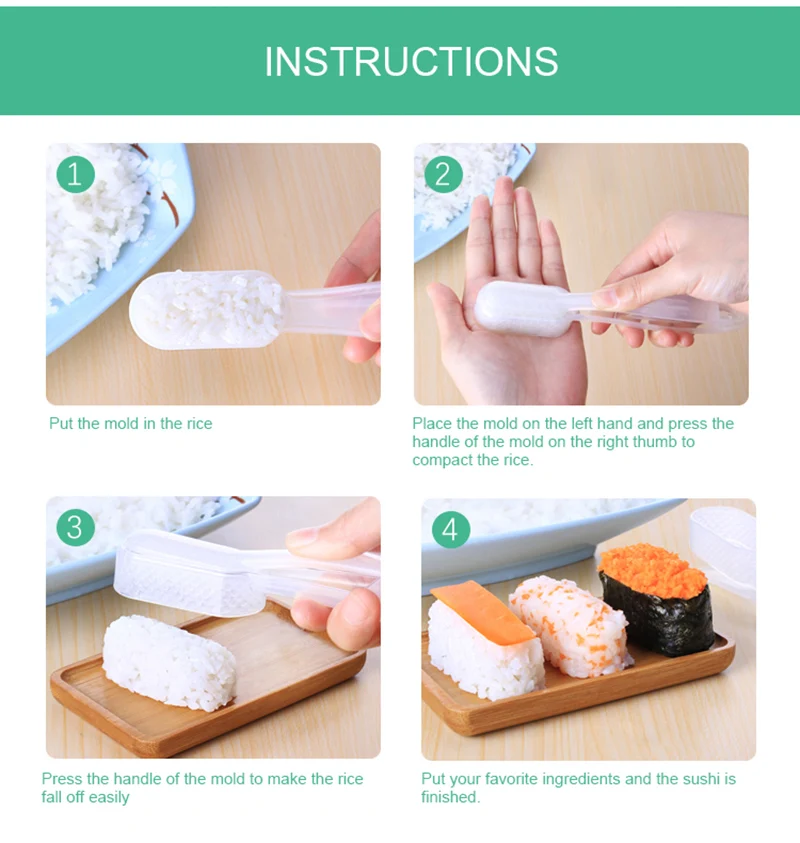 INSTRUCTIONS

1

Put the mold in the rice

2

Place the mold on the left hand and press the handle of the mold on the right thumb to compact the rice.

3

Press the handle of the mold to make the rice fall off easily

4

Put your favorite ingredients and the sushi is finished.