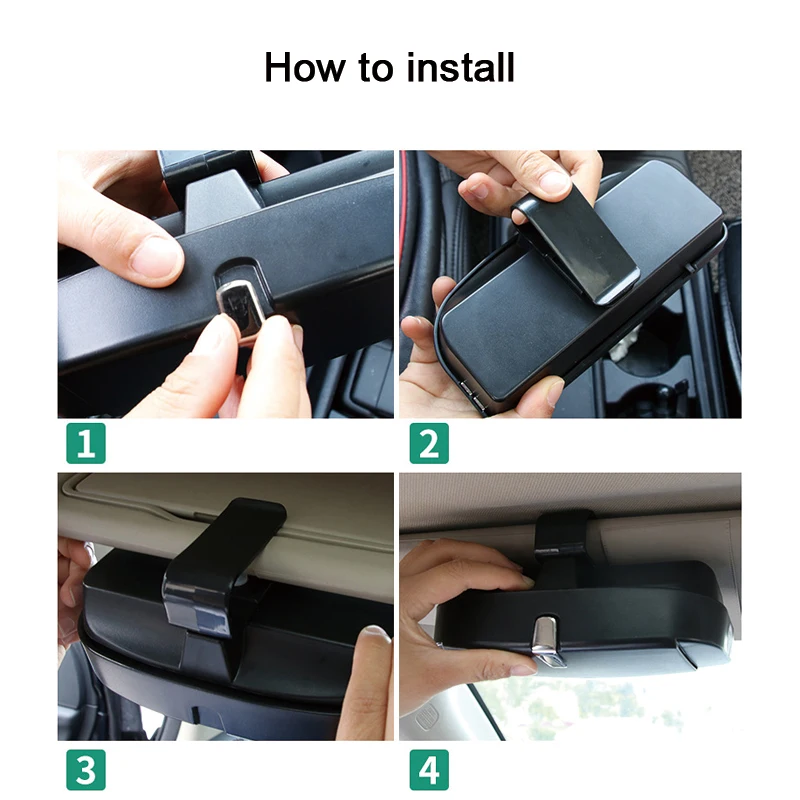 How to install

1

2

3

4