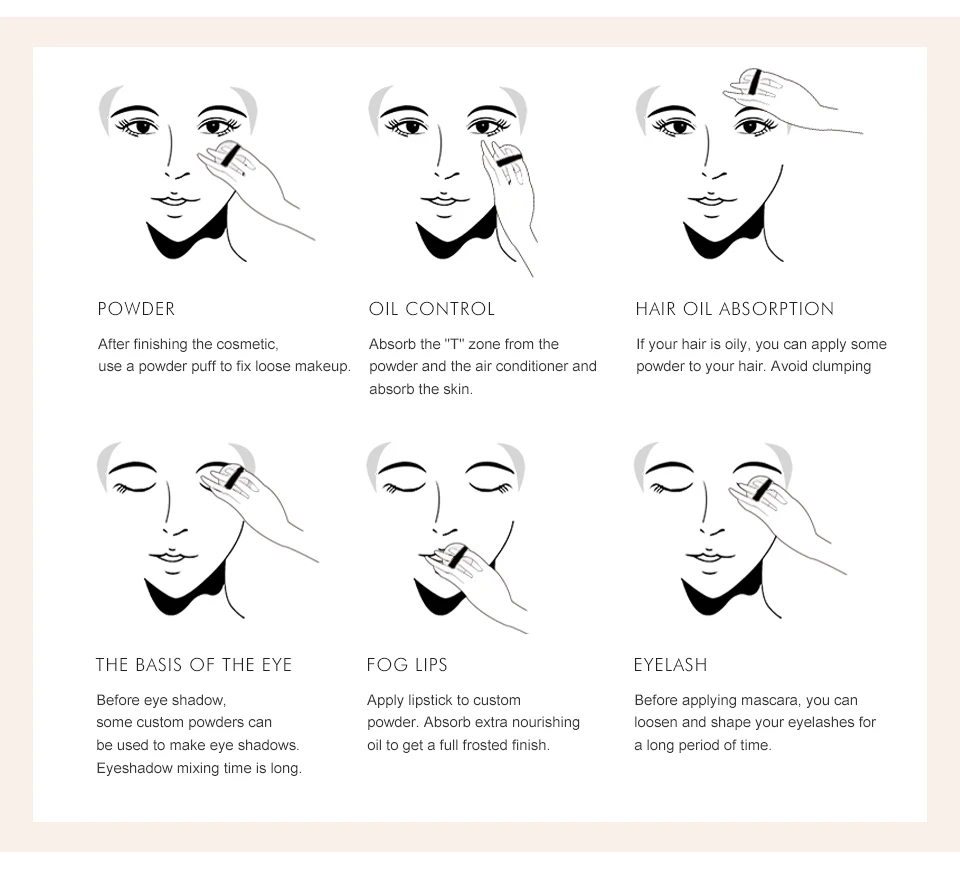 POWDER

After finishing the cosmetic, use a powder puff to fix loose makeup.

OIL CONTROL

Absorb the "T" zone from the powder and the air conditioner and absorb the skin.

HAIR OIL ABSORPTION

If your hair is oily, you can apply some powder to your hair. Avoid clumping

THE BASIS OF THE EYE

Before eye shadow, some custom powders can be used to make eye shadows. Eyeshadow mixing time is long.

FOG LIPS

Apply lipstick to custom powder. Absorb extra nourishing oil to get a full frosted finish.

EYELASH

Before applying mascara, you can loosen and shape your eyelashes for a long period of time.