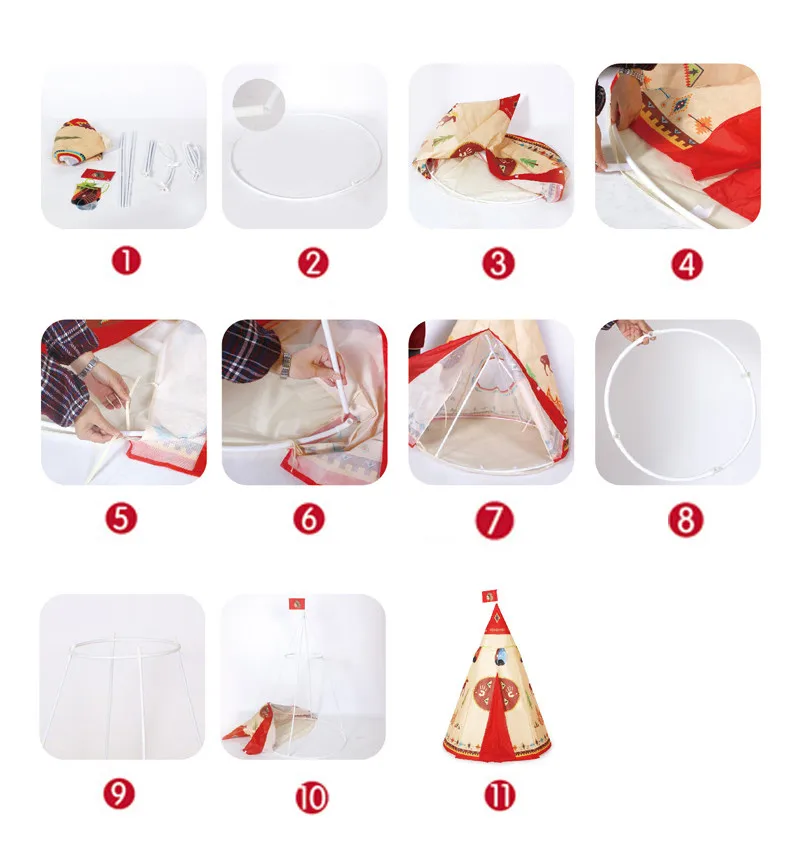 1 2 3 4

5 6 7 8

9 10 11