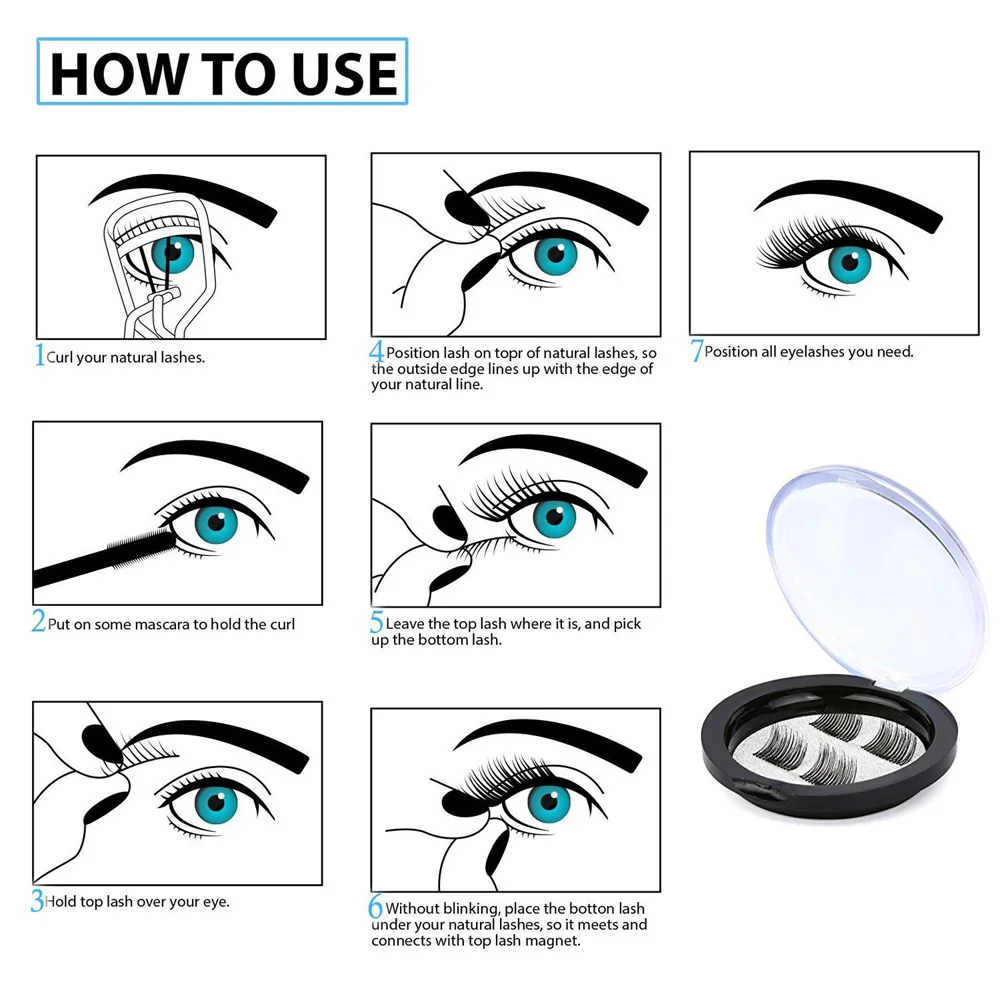 HOW TO USE

1 Curl your natural lashes.

2 Put on some mascara to hold the curl

3 Hold top lash over your eye.

4 Position lash on topr of natural lashes, so the outside edge lines up with the edge of your natural line.

5 Leave the top lash where it is, and pick up the bottom lash.

6 Without blinking, place the botton lash under your natural lashes, so it meets and connects with top lash magnet.

7 Position all eyelashes you need.