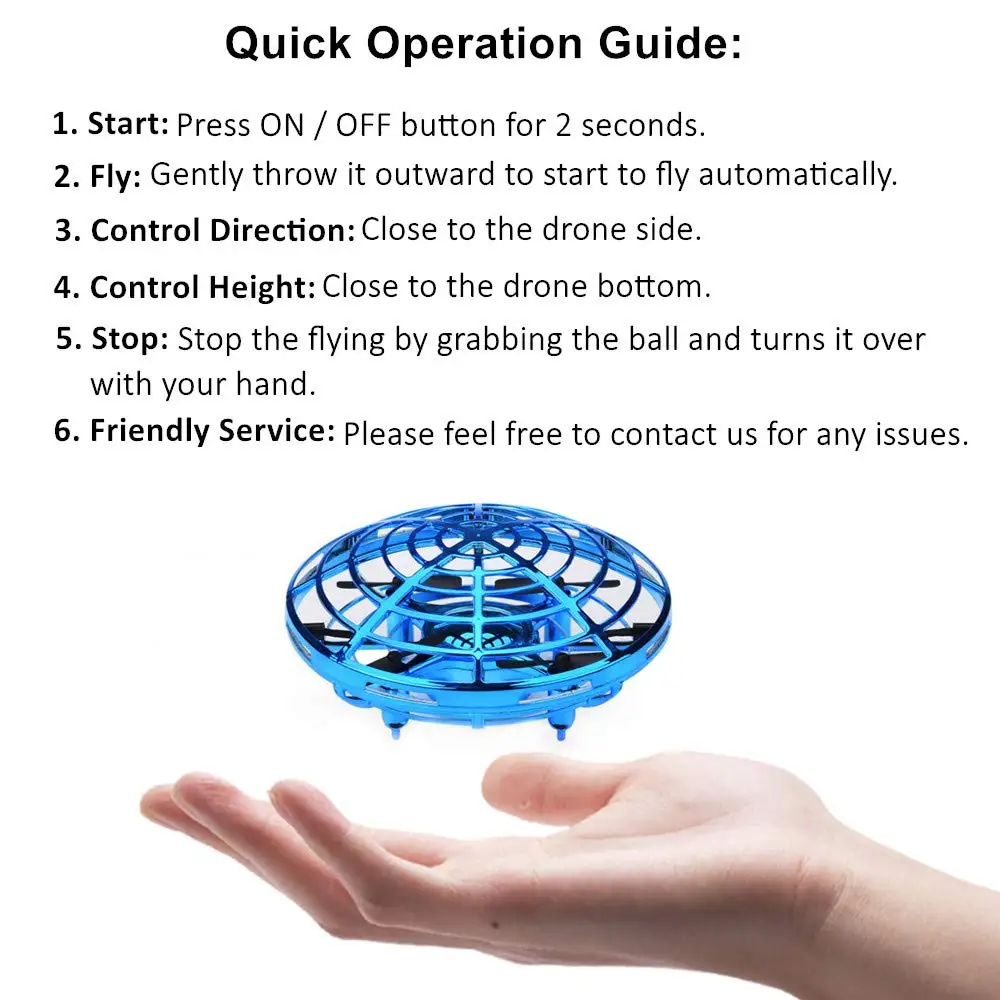 Quick Operation Guide:

1. Start: Press ON / OFF button for 2 seconds.

2. Fly: Gently throw it outward to start to fly automatically.

3. Control Direction: Close to the drone side.

4. Control Height: Close to the drone bottom.

5. Stop: Stop the flying by grabbing the ball and turns it over with your hand.

6. Friendly Service: Please feel free to contact us for any issues.