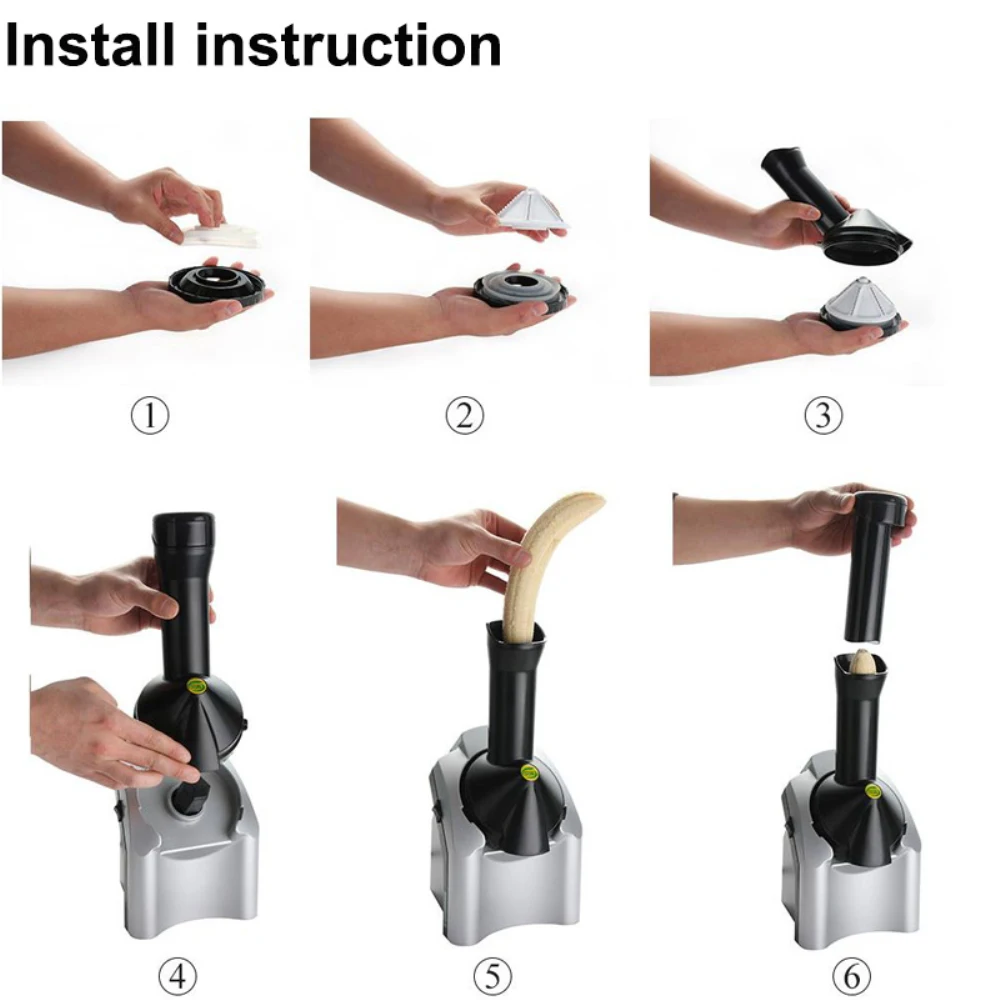 Install instruction

①

②

③

④

⑤

⑥