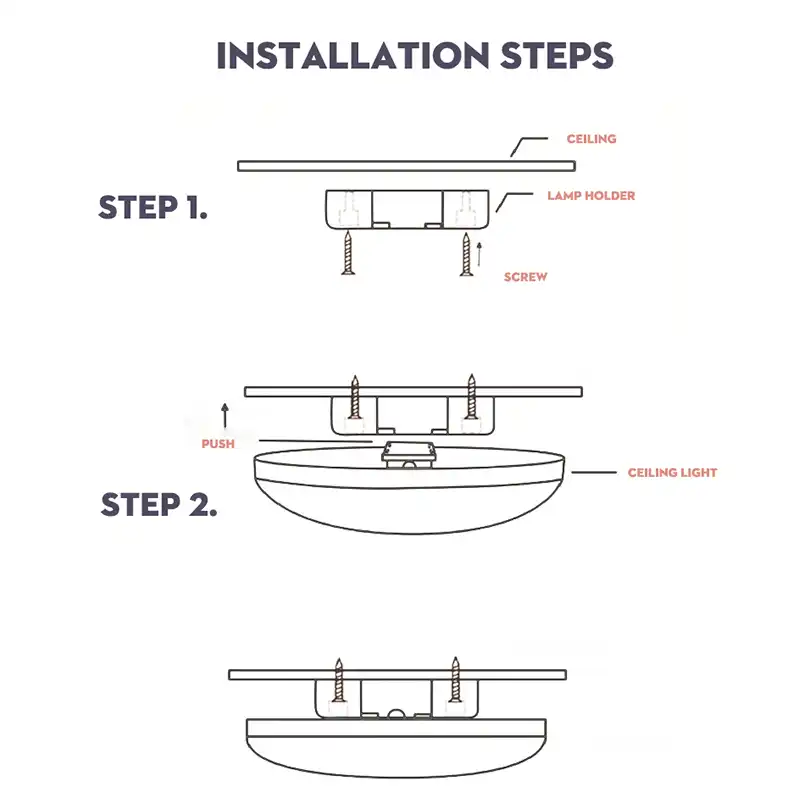 INSTALLATION STEPS

CEILING

STEP 1.

LAMP HOLDER

SCREW

PUSH

CEILING LIGHT

STEP 2.