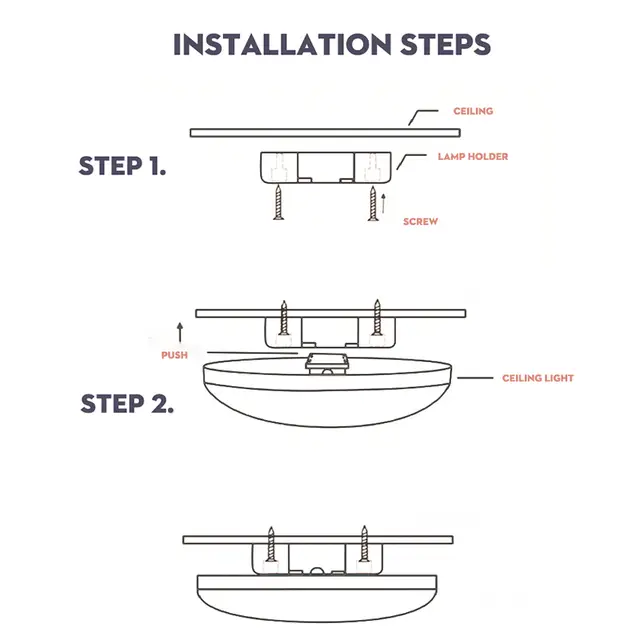 INSTALLATION STEPS

CEILING

STEP 1.

LAMP HOLDER

SCREW

PUSH

CEILING LIGHT

STEP 2.