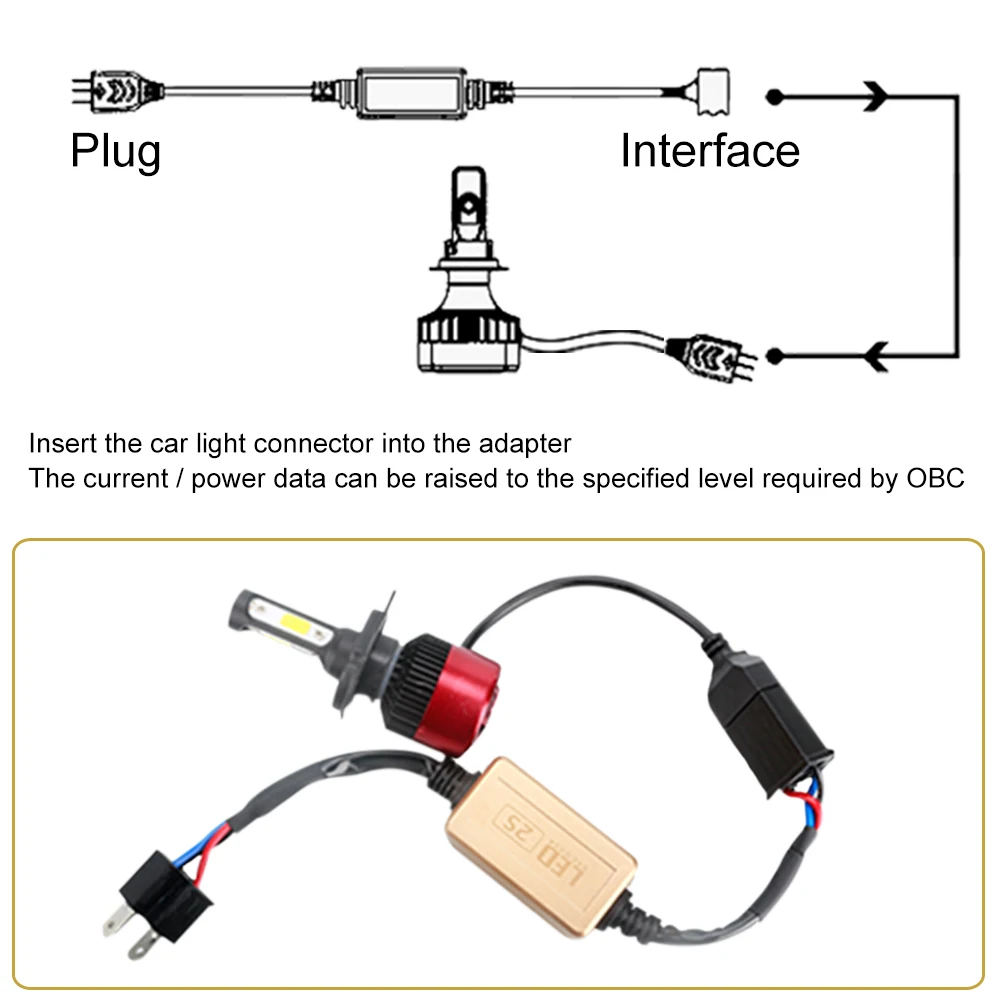 Plug

Interface

Insert the car light connector into the adapter
The current / power data can be raised to the specified level required by OBC

LED 2S