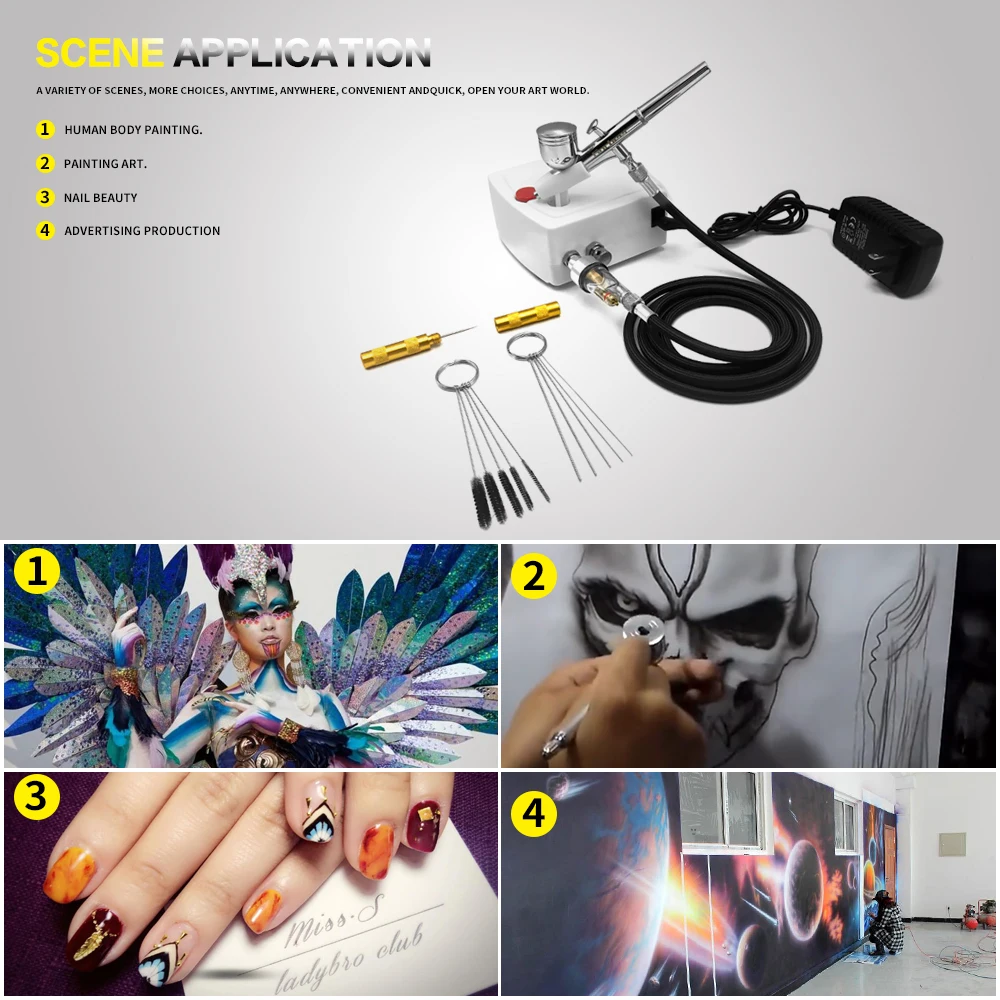 SCENE APPLICATION

A VARIETY OF SCENES, MORE CHOICES, ANYTIME, ANYWHERE, CONVENIENT ANDQUICK, OPEN YOUR ART WORLD.

1 HUMAN BODY PAINTING.

2 PAINTING ART.

3 NAIL BEAUTY

4 ADVERTISING PRODUCTION

1

2

3

Miss·S
ladybro club

4