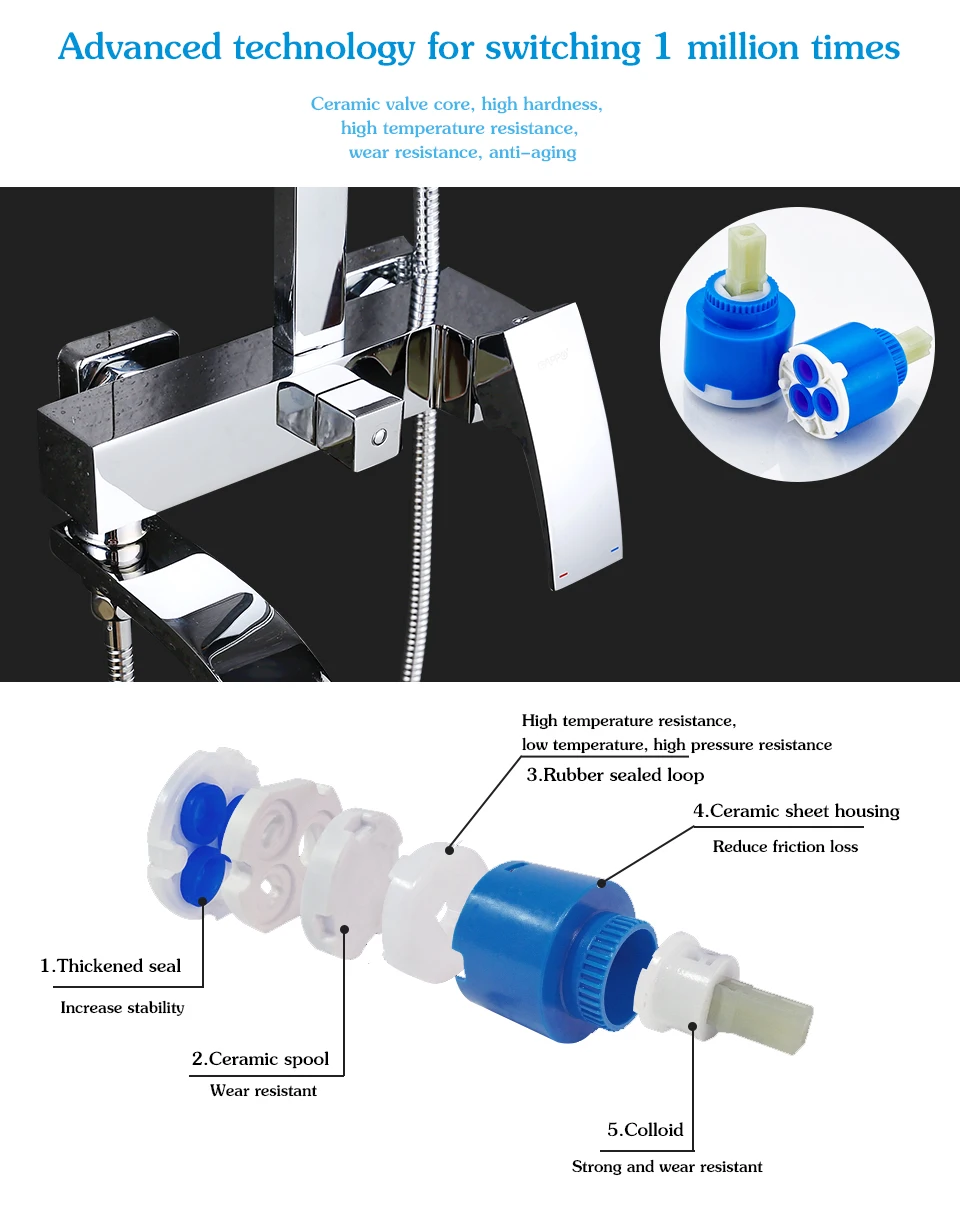 Advanced technology for switching 1 million times

Ceramic valve core, high hardness, high temperature resistance, wear resistance, anti-aging

High temperature resistance, low temperature, high pressure resistance

3.Rubber sealed loop

4.Ceramic sheet housing

Reduce friction loss

1.Thickened seal

Increase stability

2.Ceramic spool

Wear resistant

5.Colloid

Strong and wear resistant