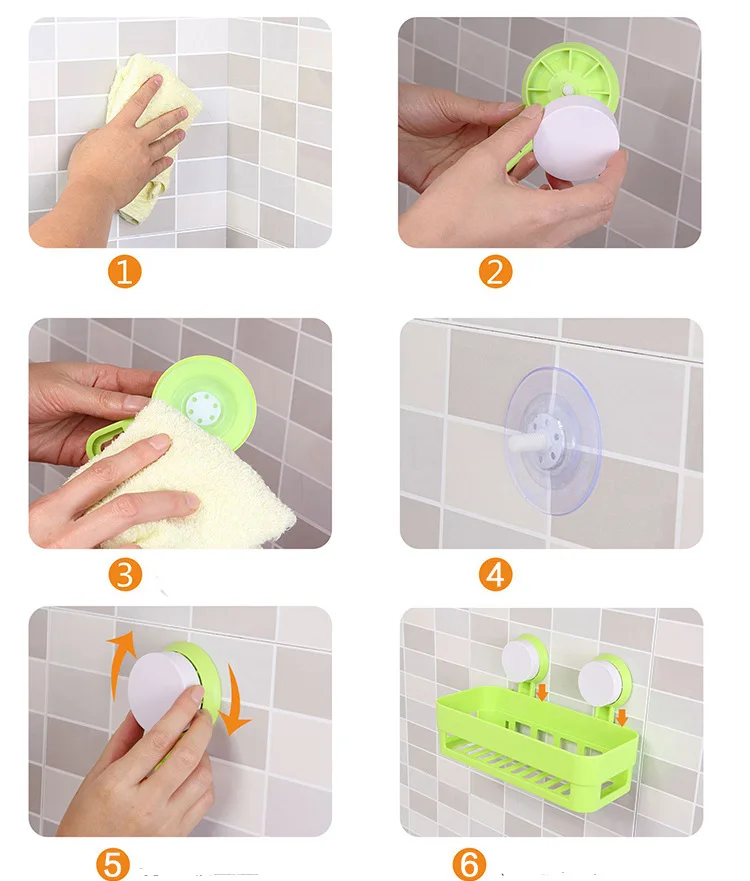 1
2
3
4
5
6