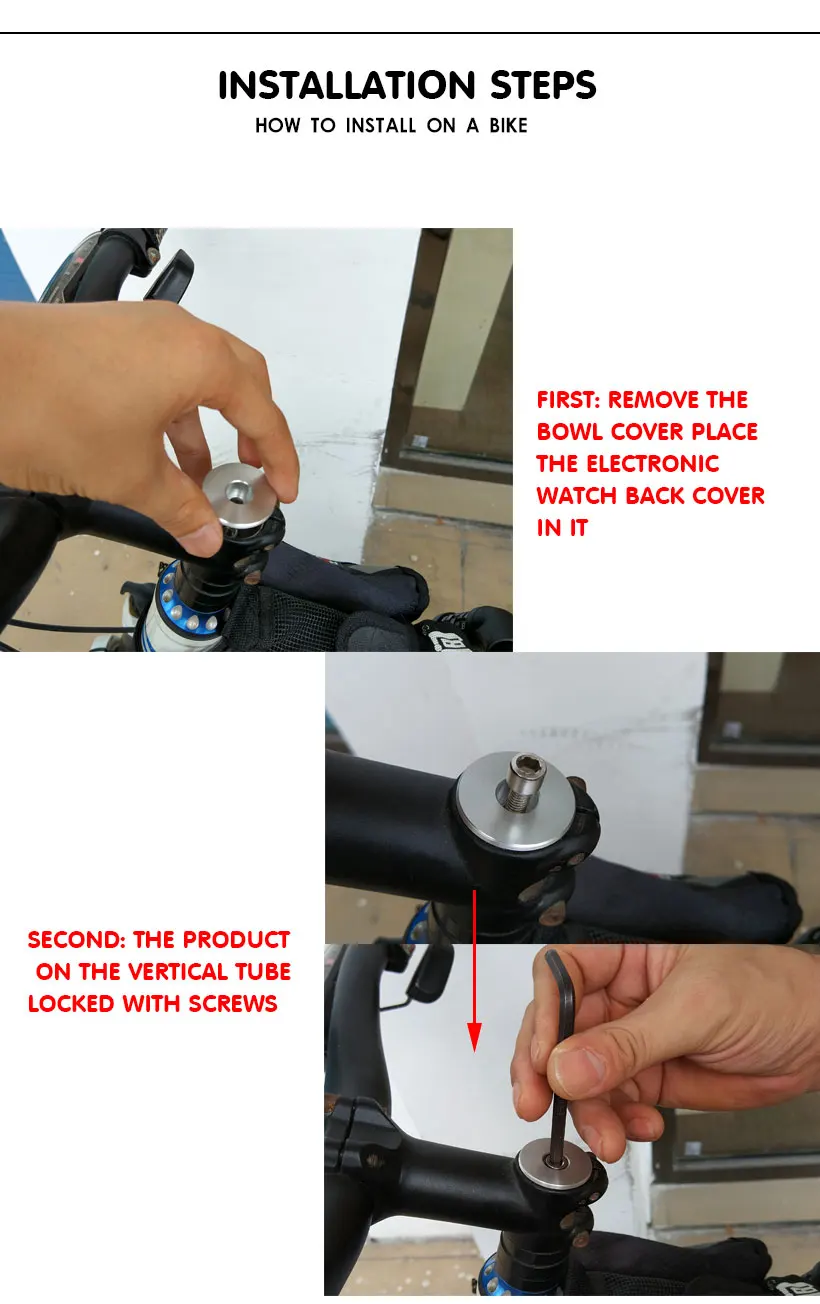 INSTALLATION STEPS
HOW TO INSTALL ON A BIKE

FIRST: REMOVE THE BOWL COVER PLACE THE ELECTRONIC WATCH BACK COVER IN IT

SECOND: THE PRODUCT ON THE VERTICAL TUBE LOCKED WITH SCREWS