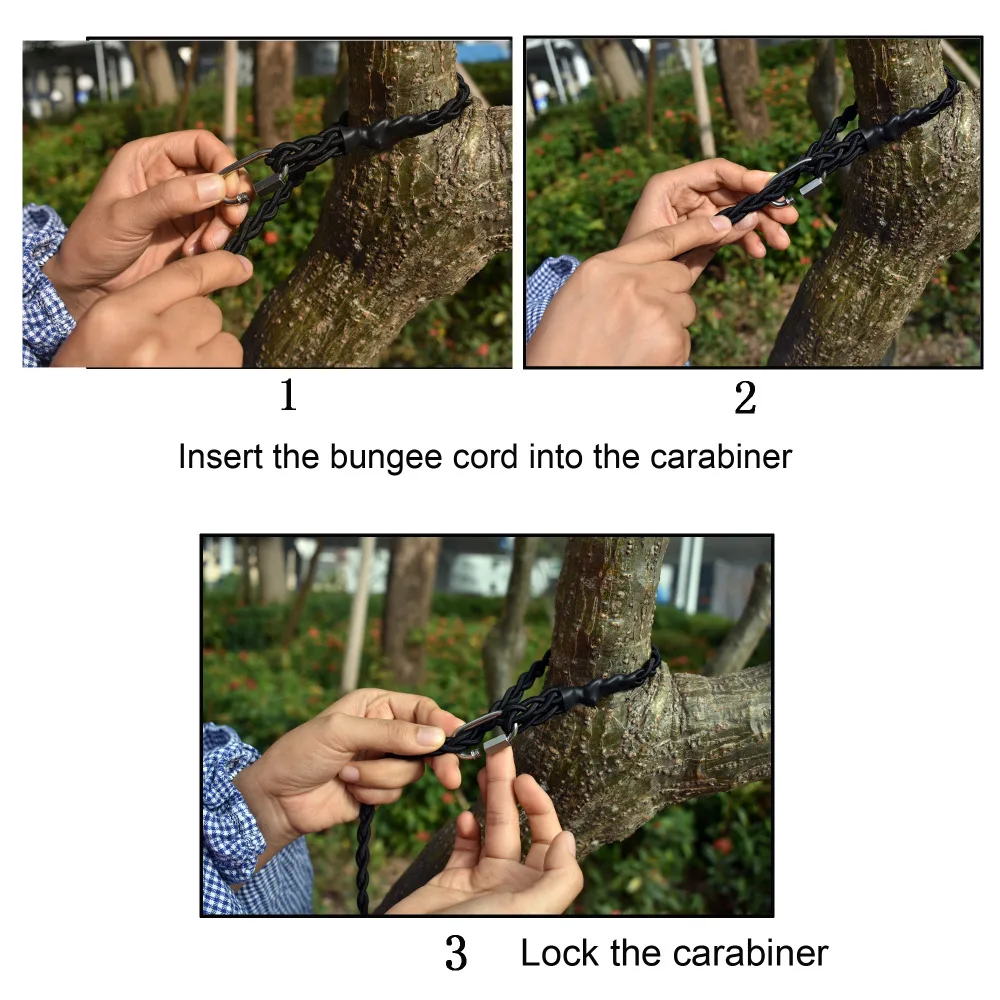 1

2

Insert the bungee cord into the carabiner

3 Lock the carabiner