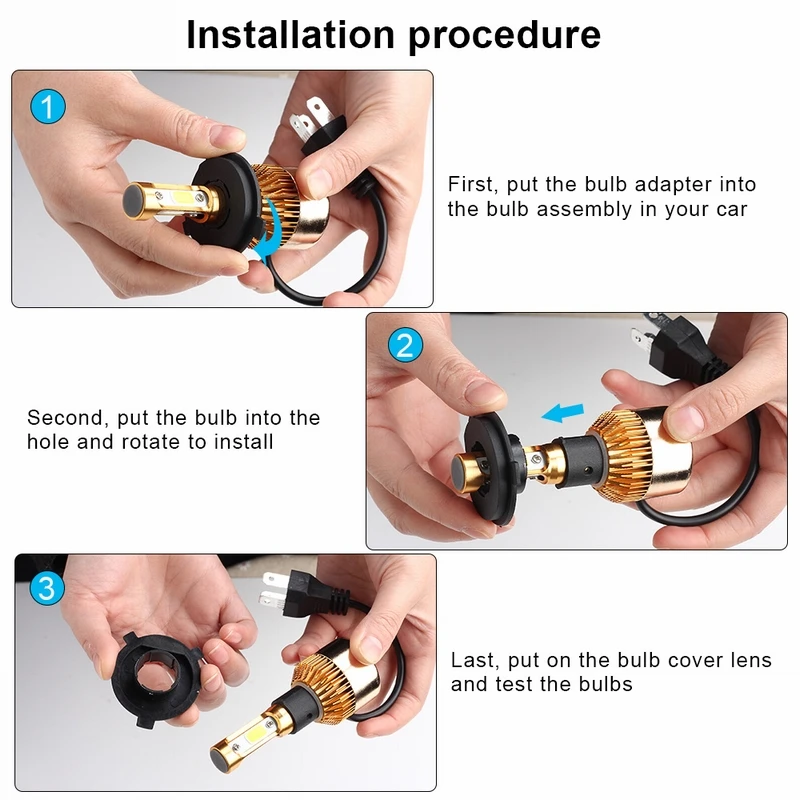 Installation procedure

1

First, put the bulb adapter into the bulb assembly in your car

2

Second, put the bulb into the hole and rotate to install

3

Last, put on the bulb cover lens and test the bulbs