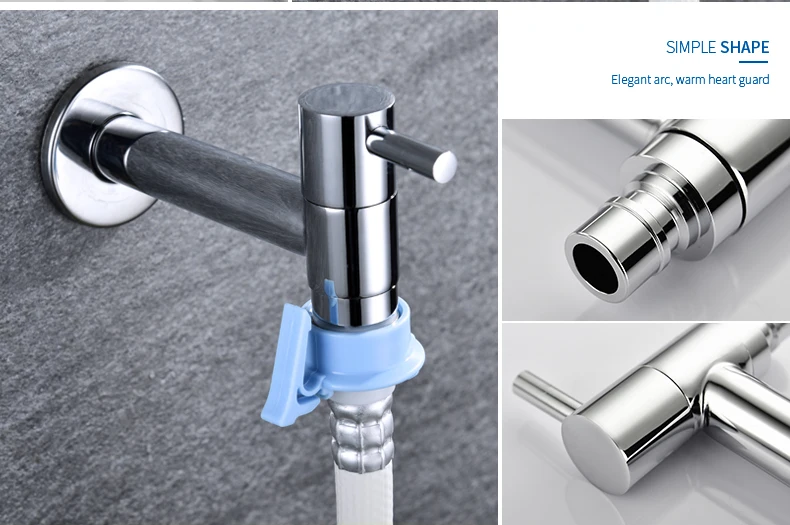 SIMPLE SHAPE

Elegant arc, warm heart guard