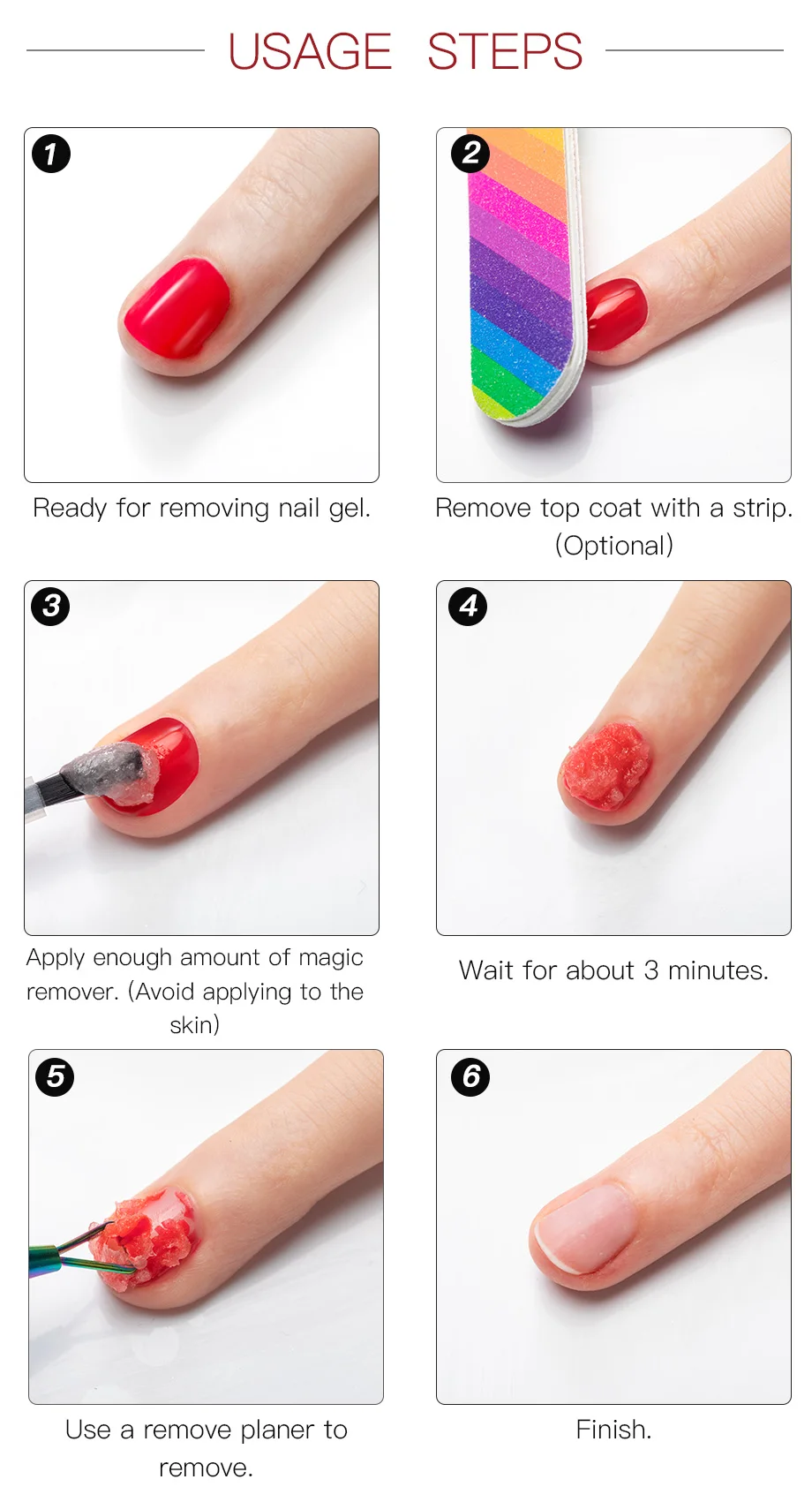 USAGE STEPS

1

Ready for removing nail gel.

2

Remove top coat with a strip. (Optional)

3

Apply enough amount of magic remover. (Avoid applying to the skin)

4

Wait for about 3 minutes.

5

Use a remove planer to remove.

6

Finish.