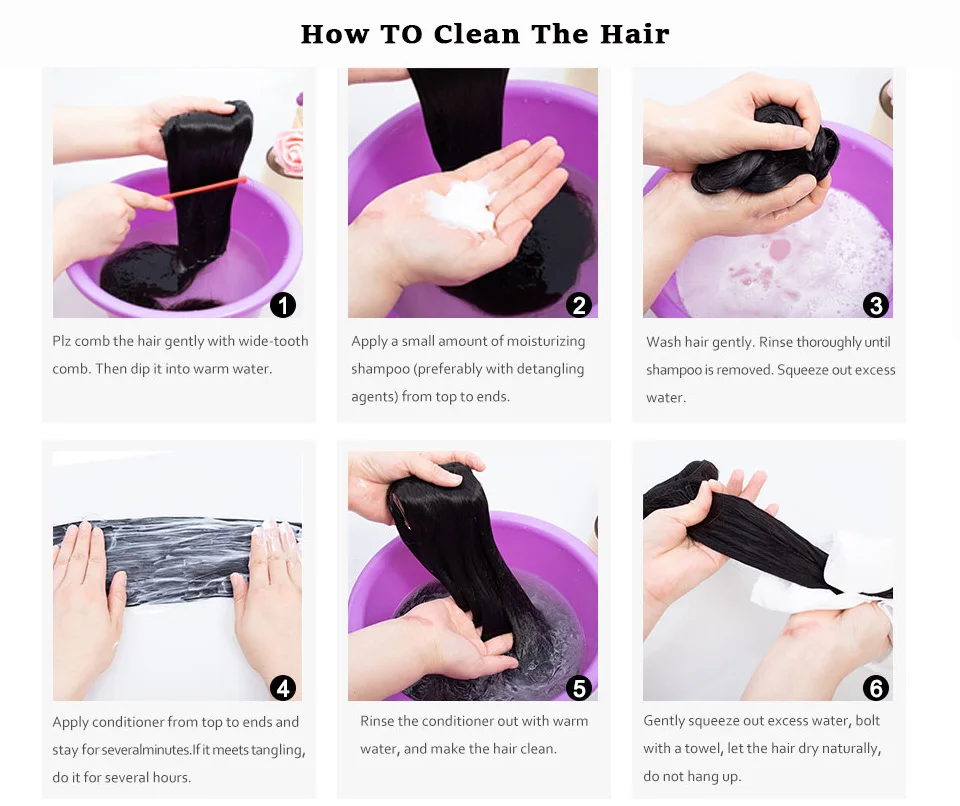 How TO Clean The Hair

1

Plz comb the hair gently with wide-tooth comb. Then dip it into warm water.

2

Apply a small amount of moisturizing shampoo (preferably with detangling agents) from top to ends.

3

Wash hair gently. Rinse thoroughly until shampoo is removed. Squeeze out excess water.

4

Apply conditioner from top to ends and stay for severalminutes.If it meets tangling, do it for several hours.

5

Rinse the conditioner out with warm water, and make the hair clean.

6

Gently squeeze out excess water, bolt with a towel, let the hair dry naturally, do not hang up.