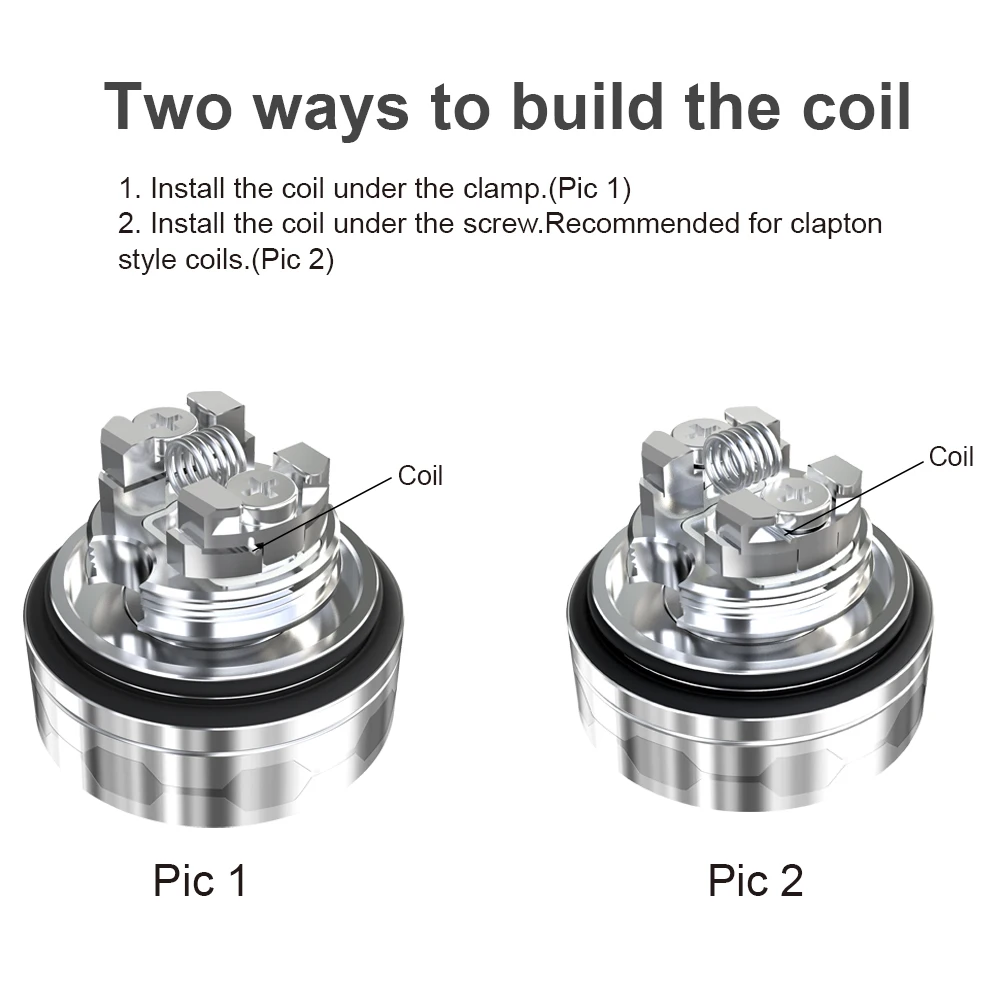 Two ways to build the coil

1. Install the coil under the clamp.(Pic 1)
2. Install the coil under the screw.Recommended for clapton style coils.(Pic 2)

Coil

Coil

Pic 1

Pic 2