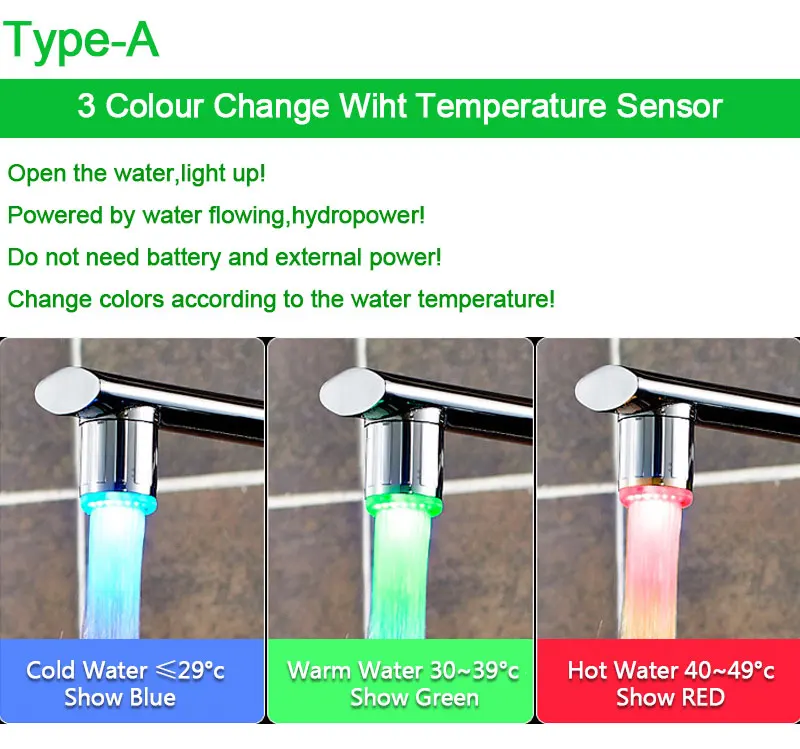 Type-A

3 Colour Change Wiht Temperature Sensor

Open the water,light up!

Powered by water flowing,hydropower!

Do not need battery and external power!

Change colors according to the water temperature!

Cold Water ≤29°c
Show Blue

Warm Water 30~39°c
Show Green

Hot Water 40~49°c
Show RED