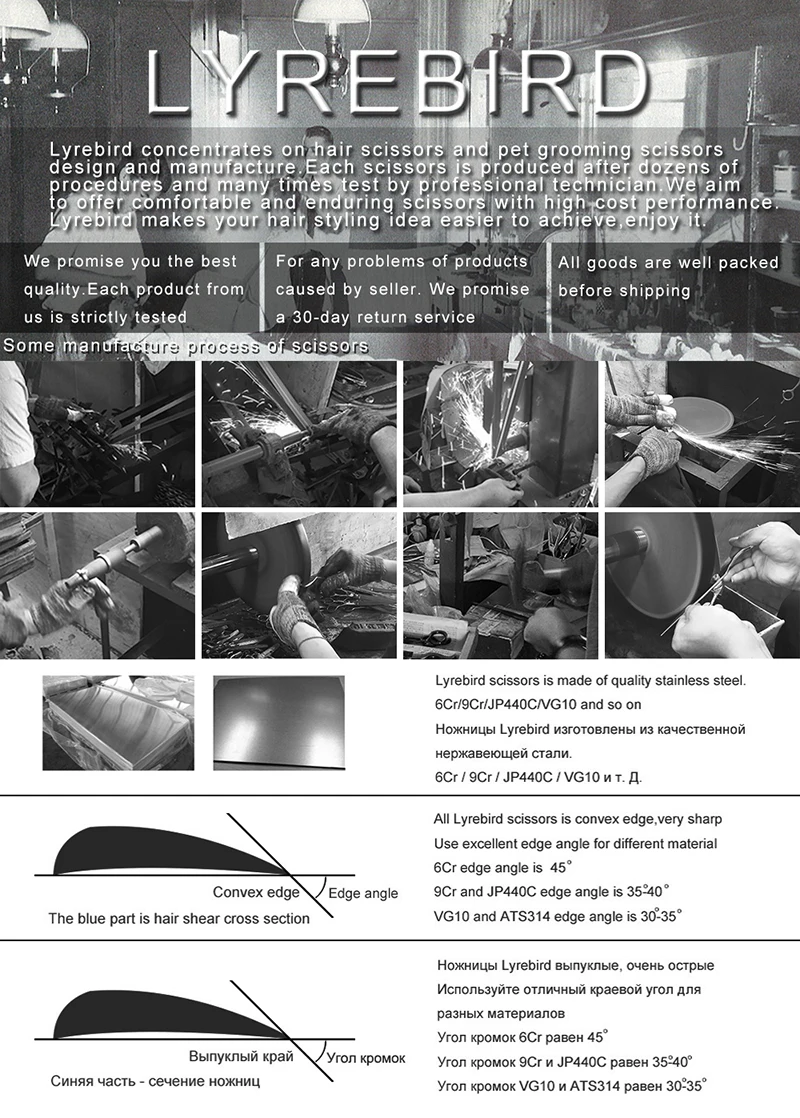 LYREBIRD

Lyrebird concentrates on hair scissors and pet grooming scissors design and manufacture.Each scissors is produced after dozens of procedures and many times test by professional technician.We aim to offer comfortable and enduring scissors with high cost performance. Lyrebird makes your hair styling idea easier to achieve,enjoy it.

We promise you the best quality.Each product from us is strictly tested

For any problems of products caused by seller. We promise a 30-day return service

All goods are well packed before shipping

Some manufacture process of scissors

Lyrebird scissors is made of quality stainless steel.
6Cr/9Cr/JP440C/VG10 and so on
Ножницы Lyrebird изготовлены из качественной нержавеющей стали.
6Cr / 9Cr / JP440C / VG10 и т. Д.

Convex edge
Edge angle
The blue part is hair shear cross section

All Lyrebird scissors is convex edge,very sharp
Use excellent edge angle for different material
6Cr edge angle is 45°
9Cr and JP440C edge angle is 35°-40°
VG10 and ATS314 edge angle is 30°-35°

Выпуклый край
Угол кромок
Синяя часть - сечение ножниц

Ножницы Lyrebird выпуклые, очень острые
Используйте отличный краевой угол для разных материалов
Угол кромок 6Cr равен 45°
Угол кромок 9Cr и JP440C равен 35°-40°
Угол кромок VG10 и ATS314 равен 30°-35°