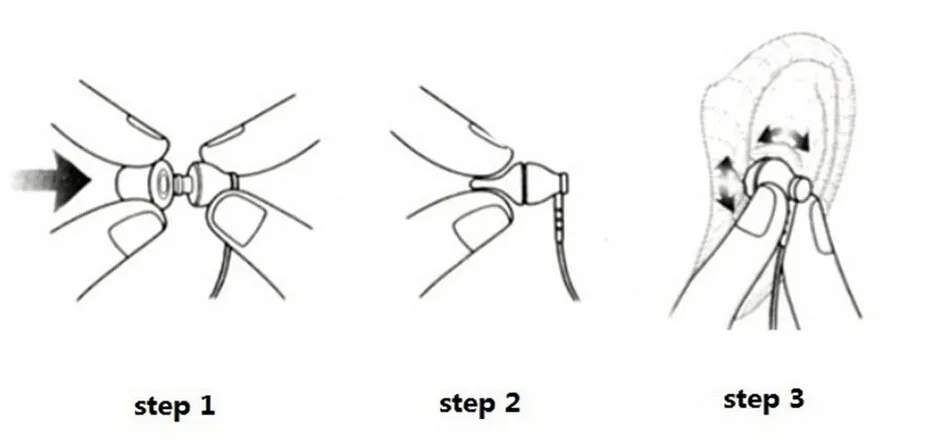 step 1

step 2

step 3