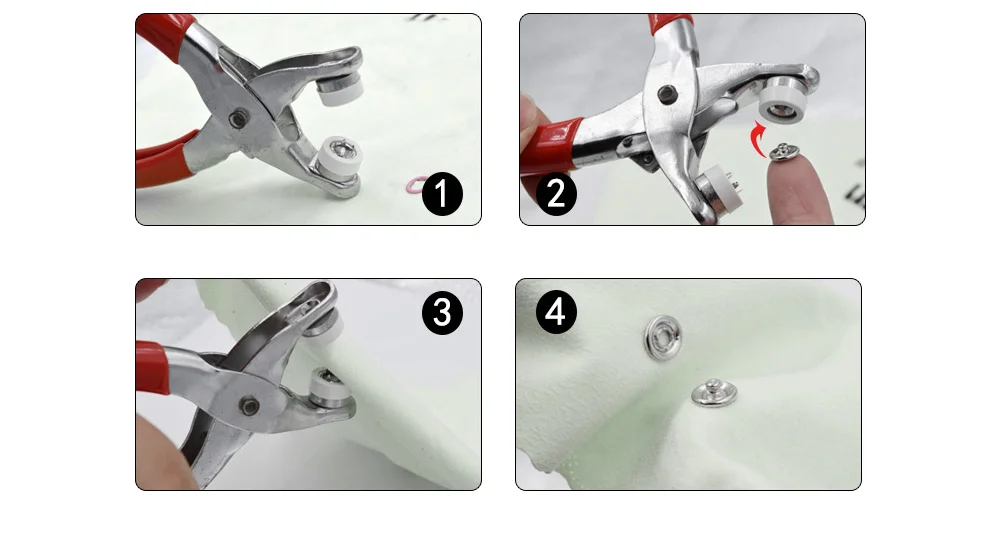 1

2

3

4