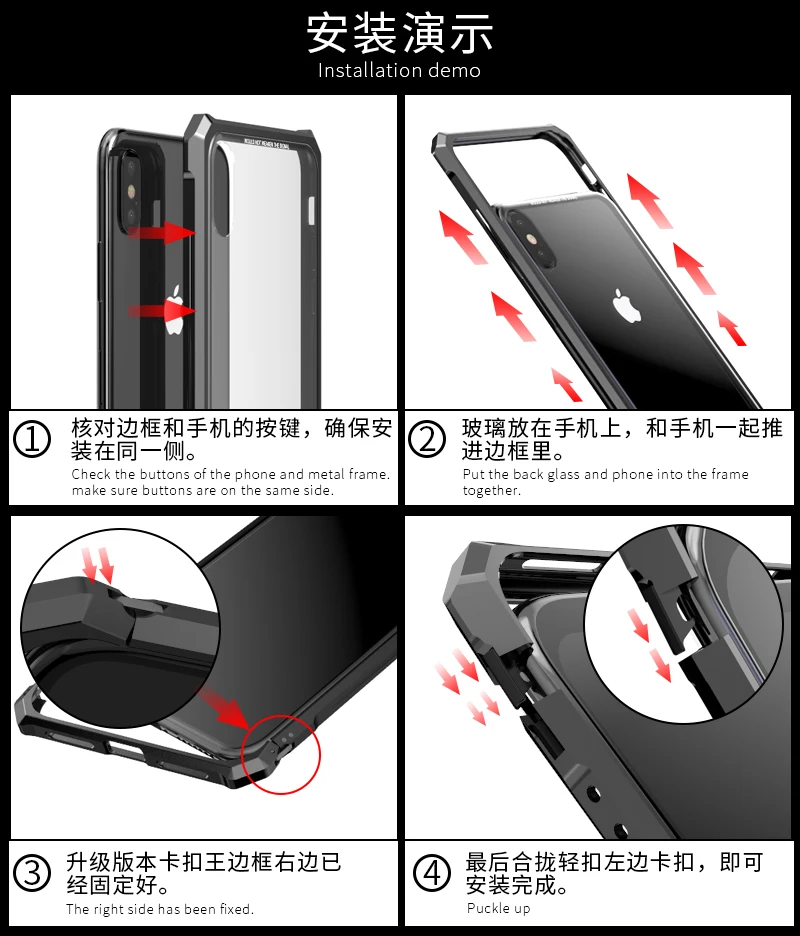 安装演示
Installation demo

①
核对边框和手机的按键，确保安装在同一侧。
Check the buttons of the phone and metal frame. make sure buttons are on the same side.

②
玻璃放在手机上，和手机一起推进边框里。
Put the back glass and phone into the frame together.

③
升级版本卡扣王边框右边已经固定好。
The right side has been fixed.

④
最后合拢轻扣左边卡扣，即可安装完成。
Puckle up