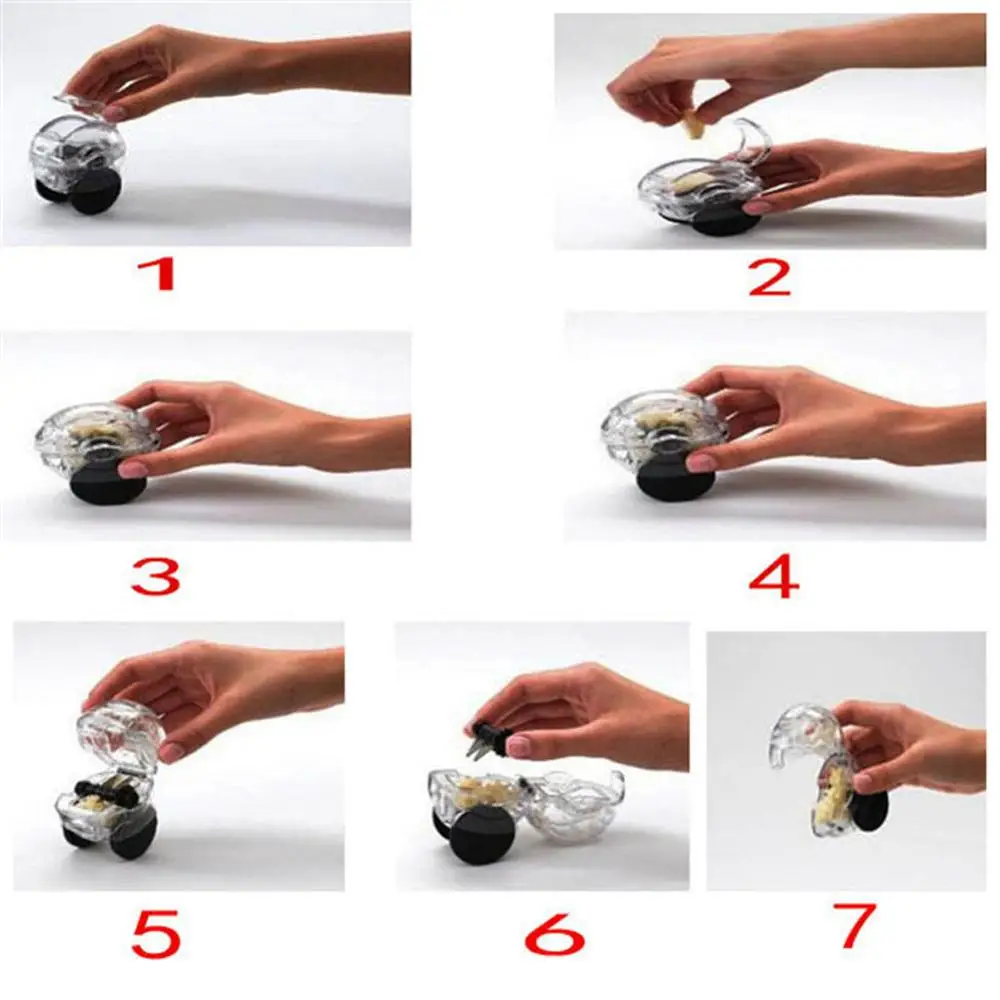 1

2

3

4

5

6

7